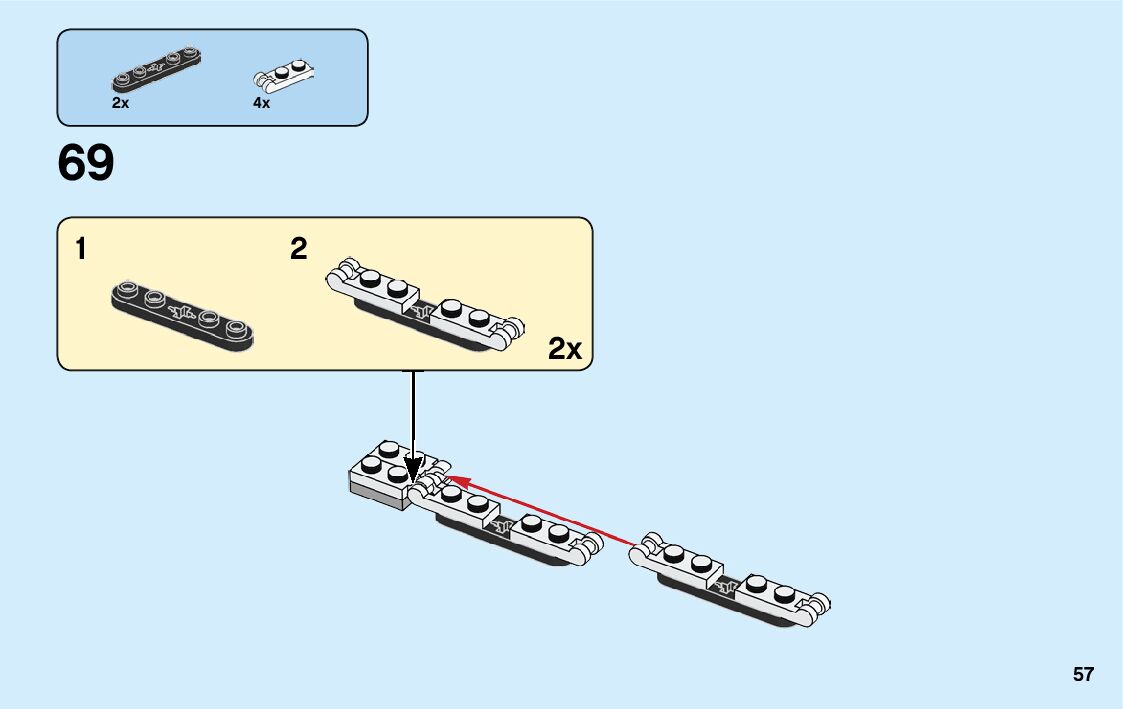 2x
4x

69

1
2
2x

57