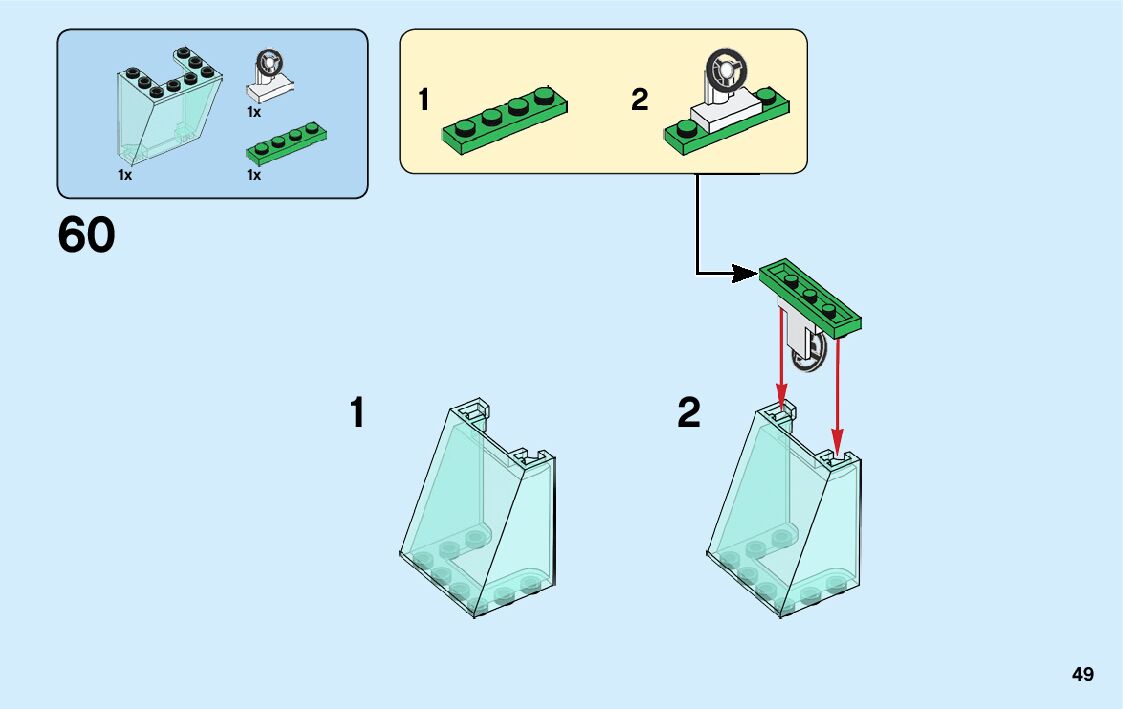 1x
1x
1x

60

1
2

1
2

49