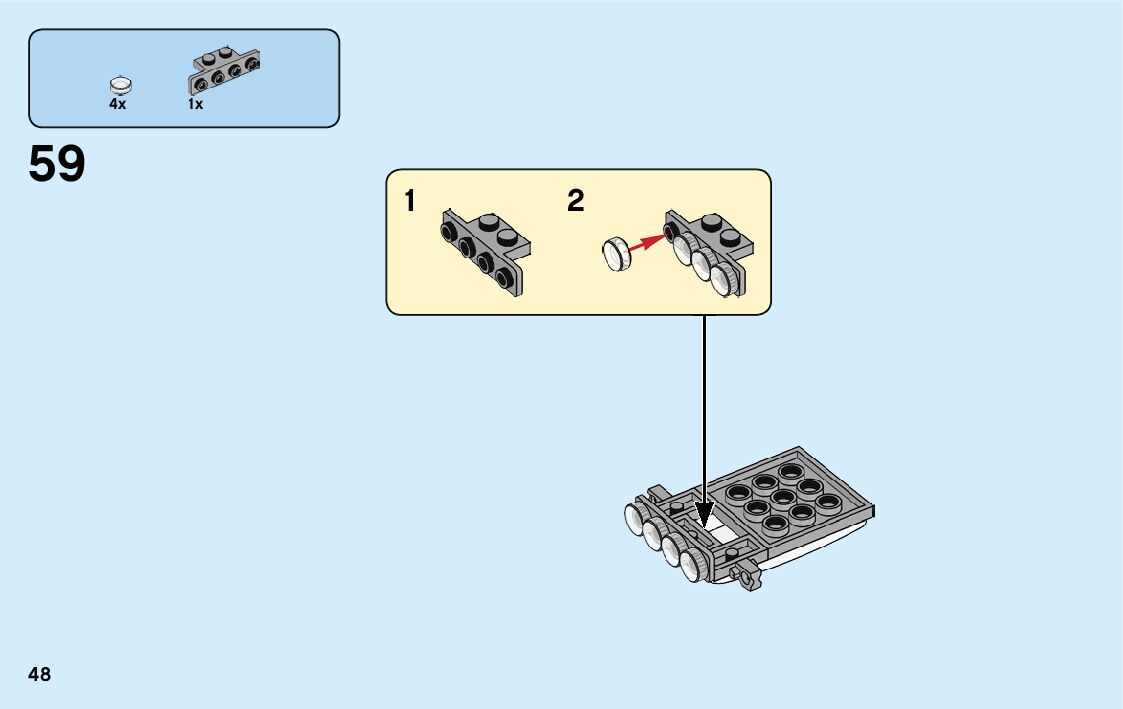 4x
1x

59

1
2

48