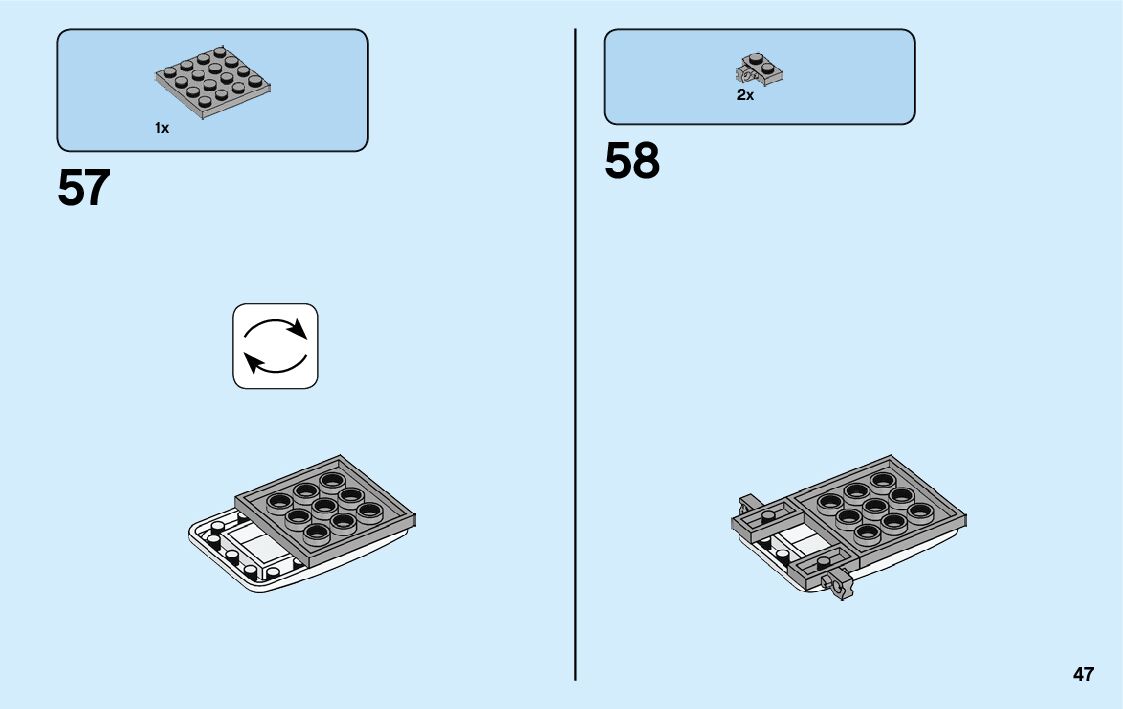 1x

57

2x

58

47