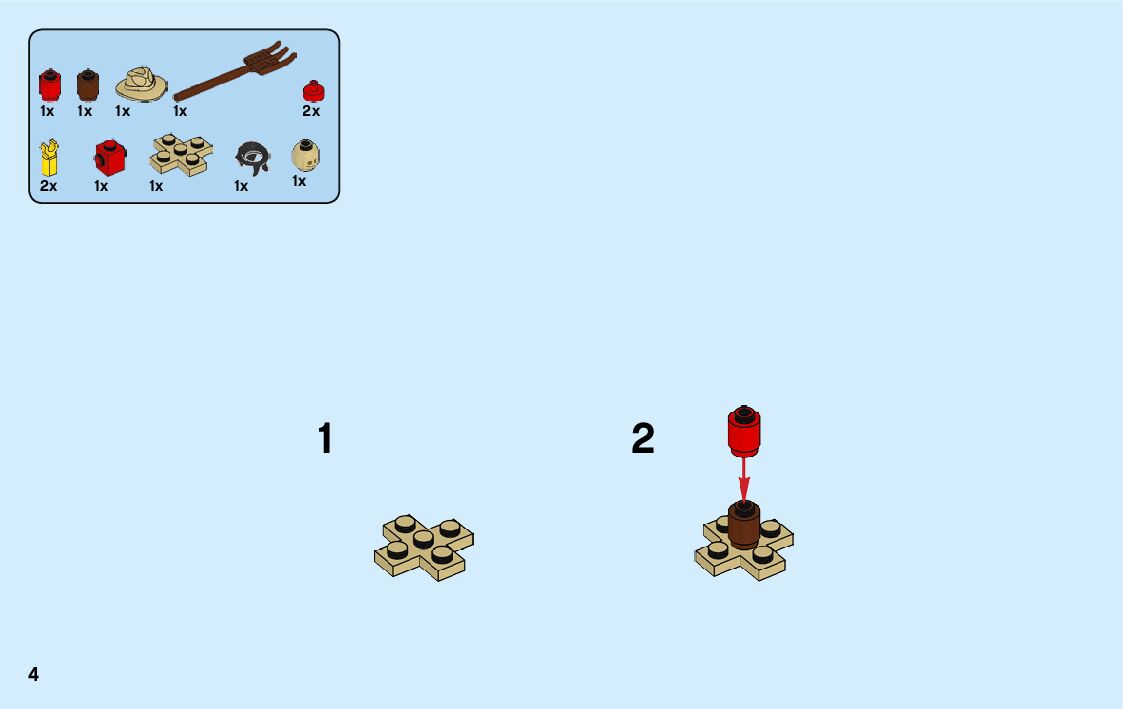 1x 1x 1x 1x 2x
2x 1x 1x 1x 1x

1

2

4