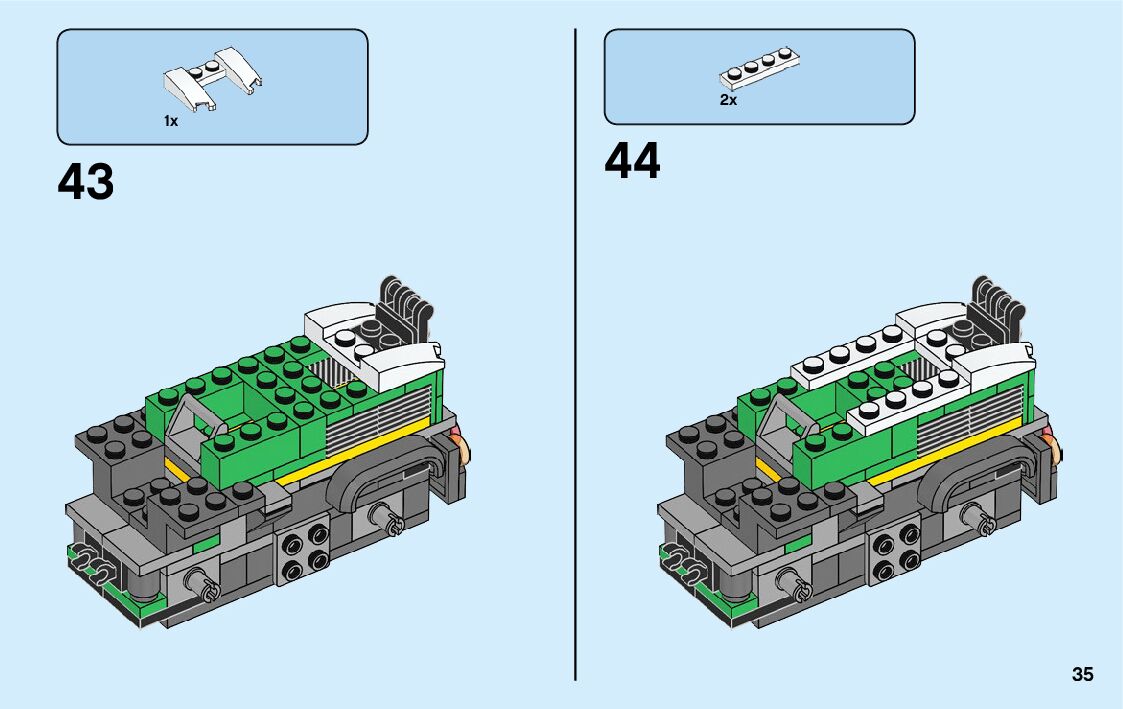 1x

43

2x

44

35