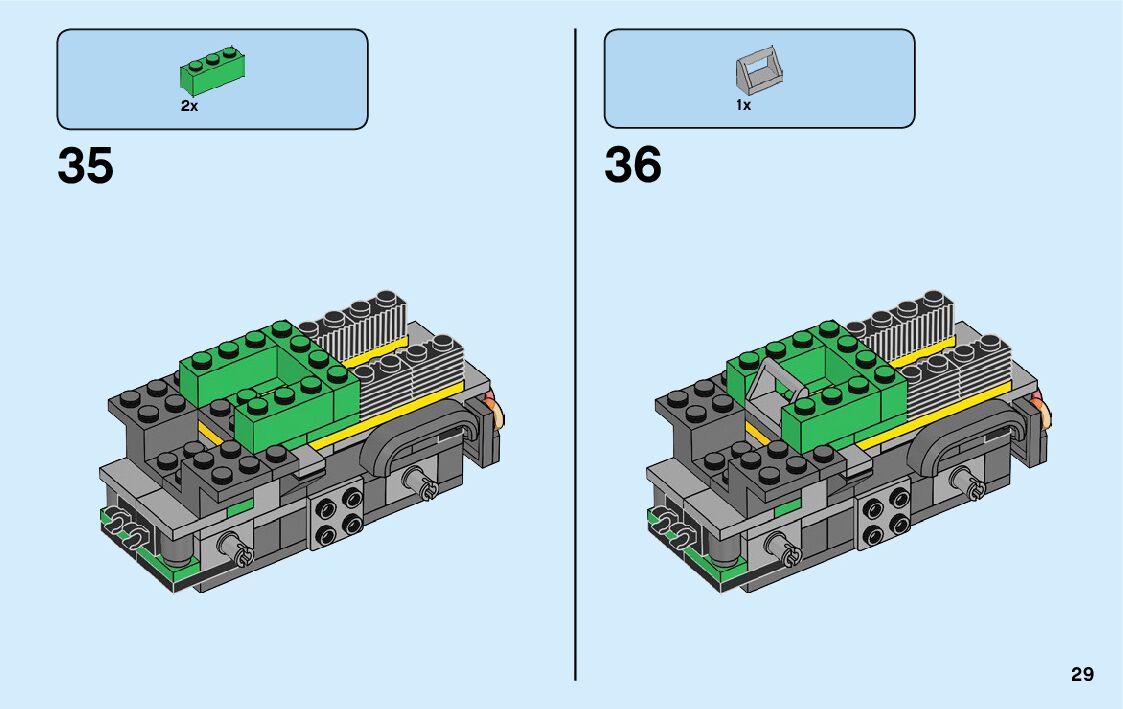 2x

35

1x

36

29