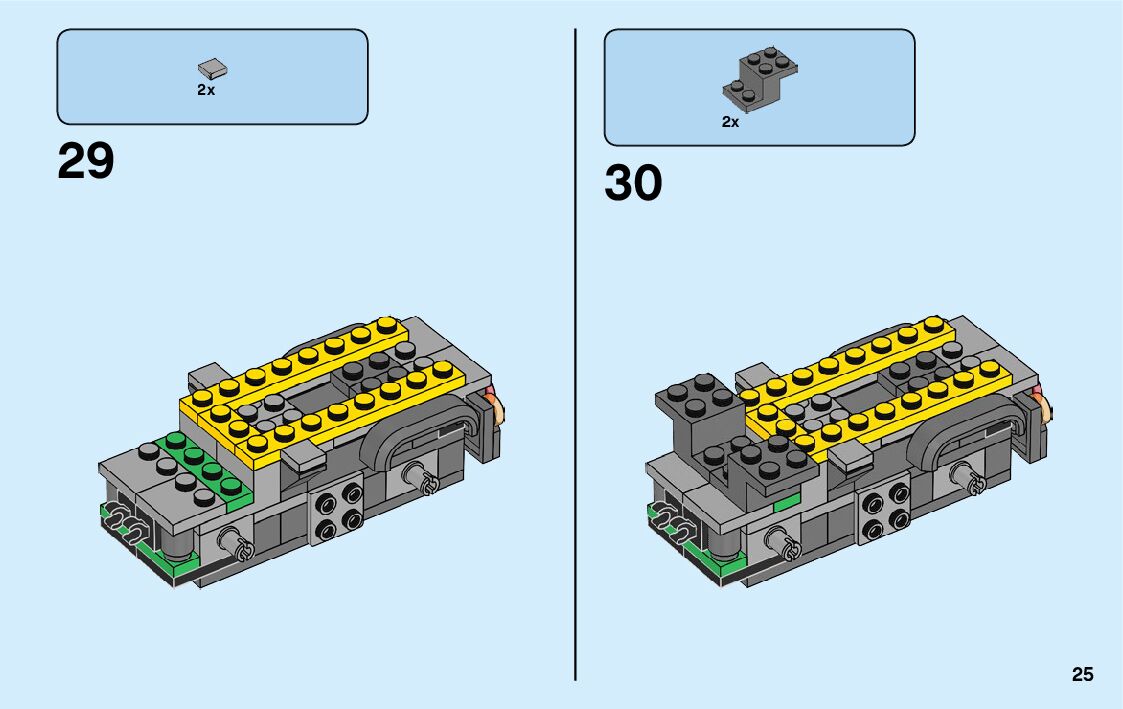 2x

29

2x

30

25