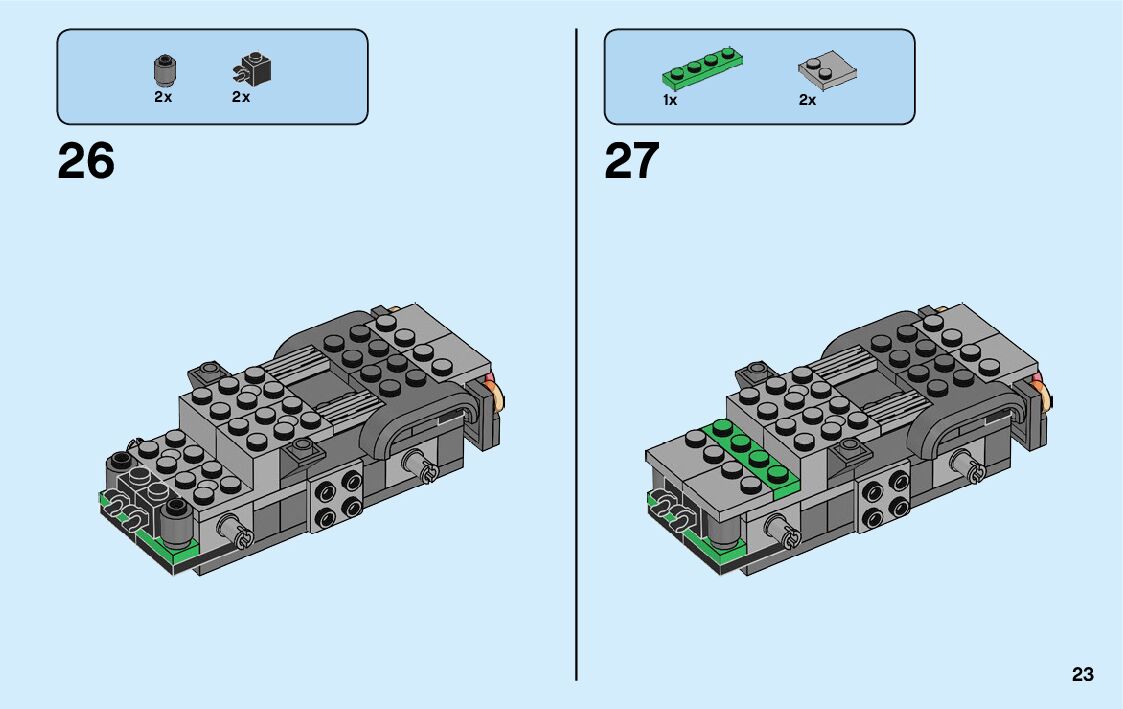 2x 2x

26

1x 2x

27

23