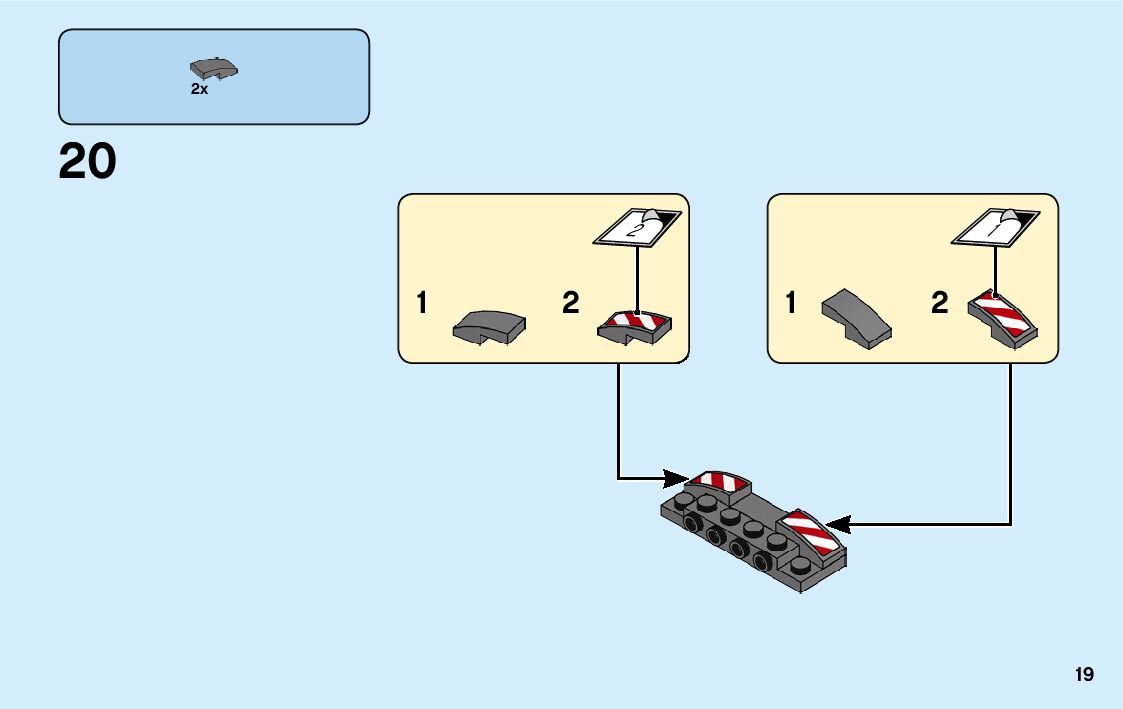 2x

20

2

1

2

1

1

2

19