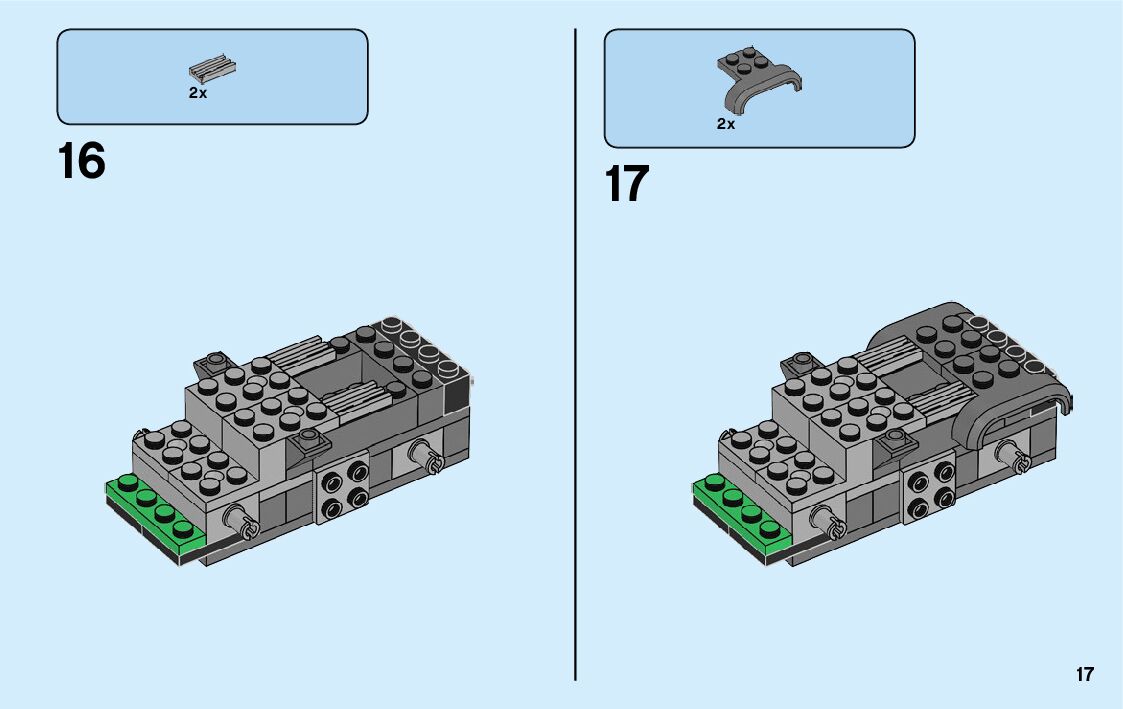 2x

16

2x

17

17