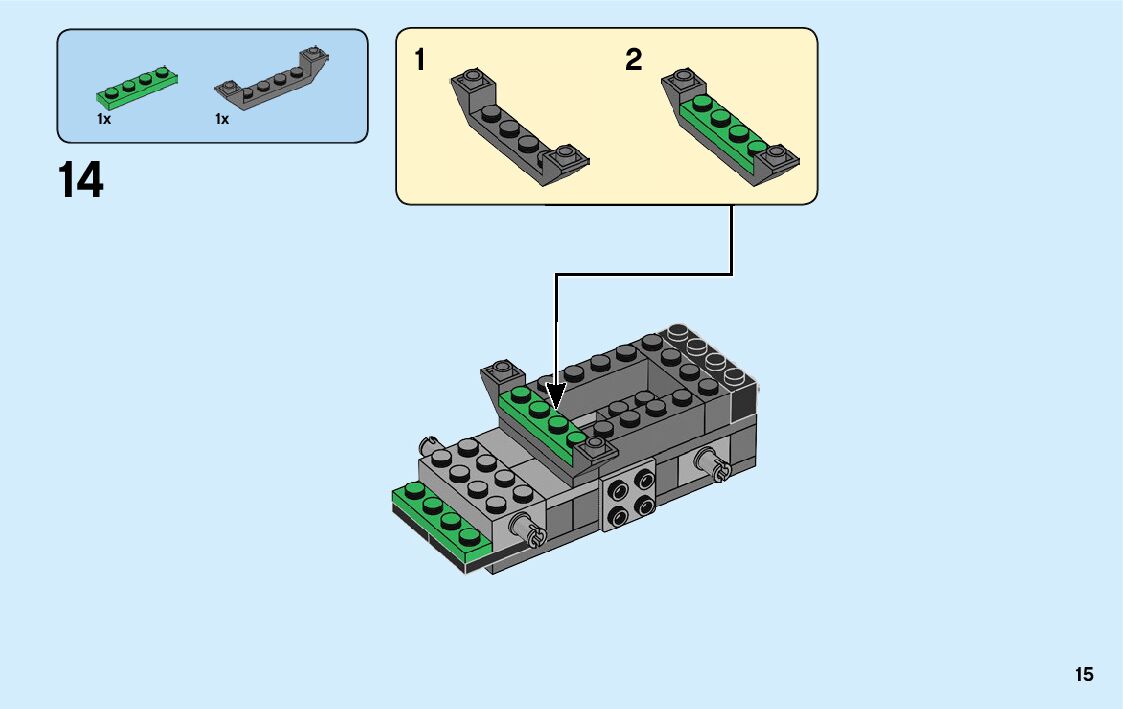 1x 1x

14

1 2

15