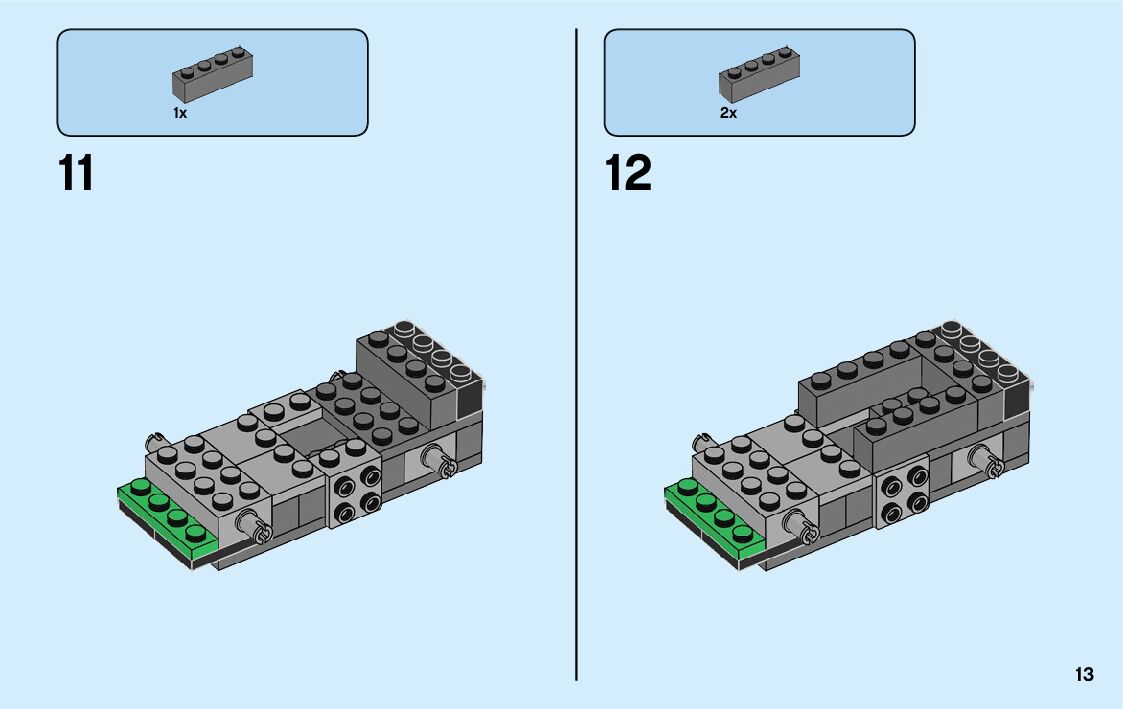 1x

11

2x

12

13