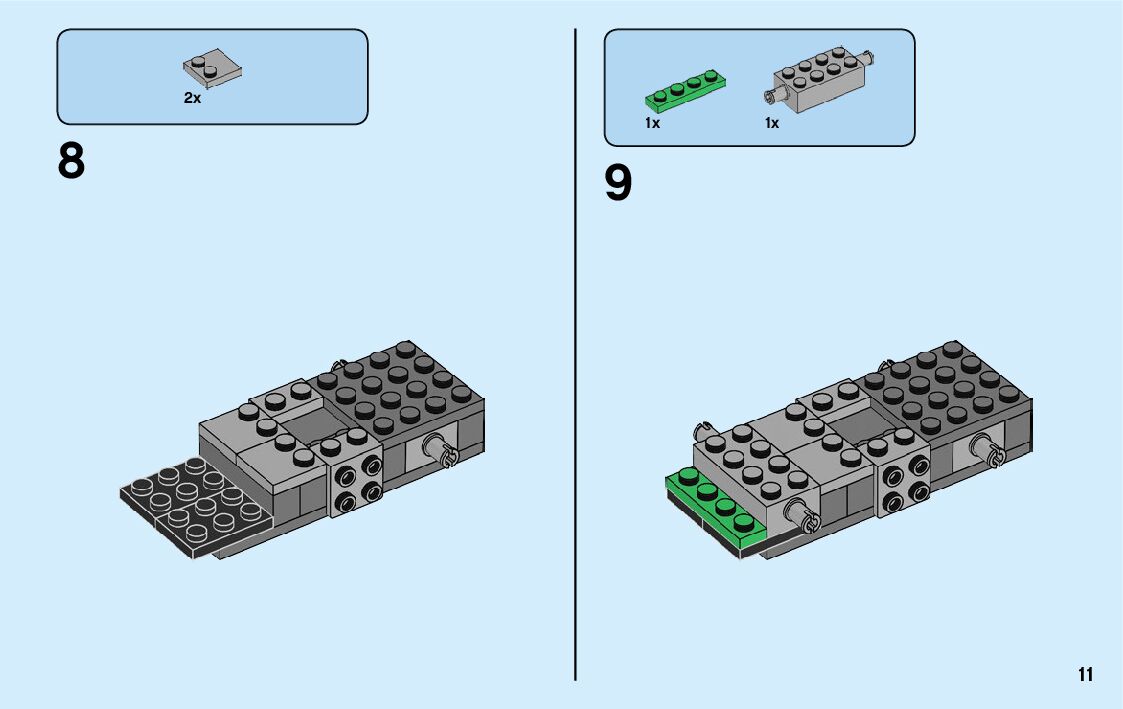 2x

8

1x

1x

9

11