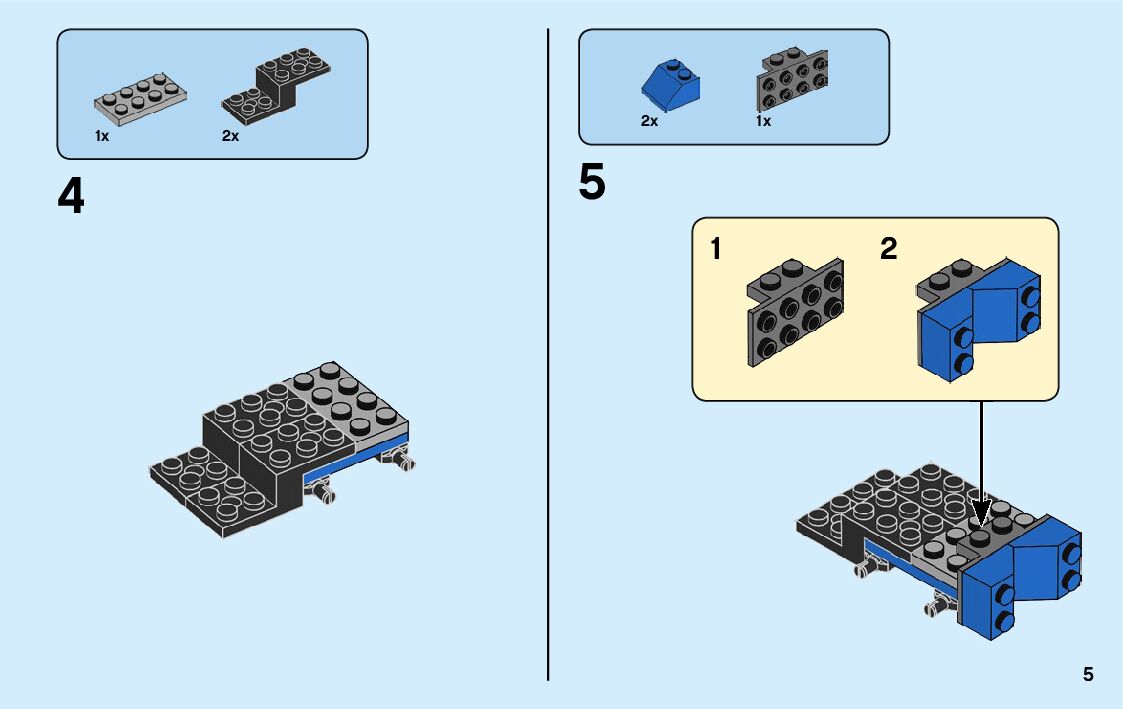 1x 2x

4

2x 1x

5

1 2

5