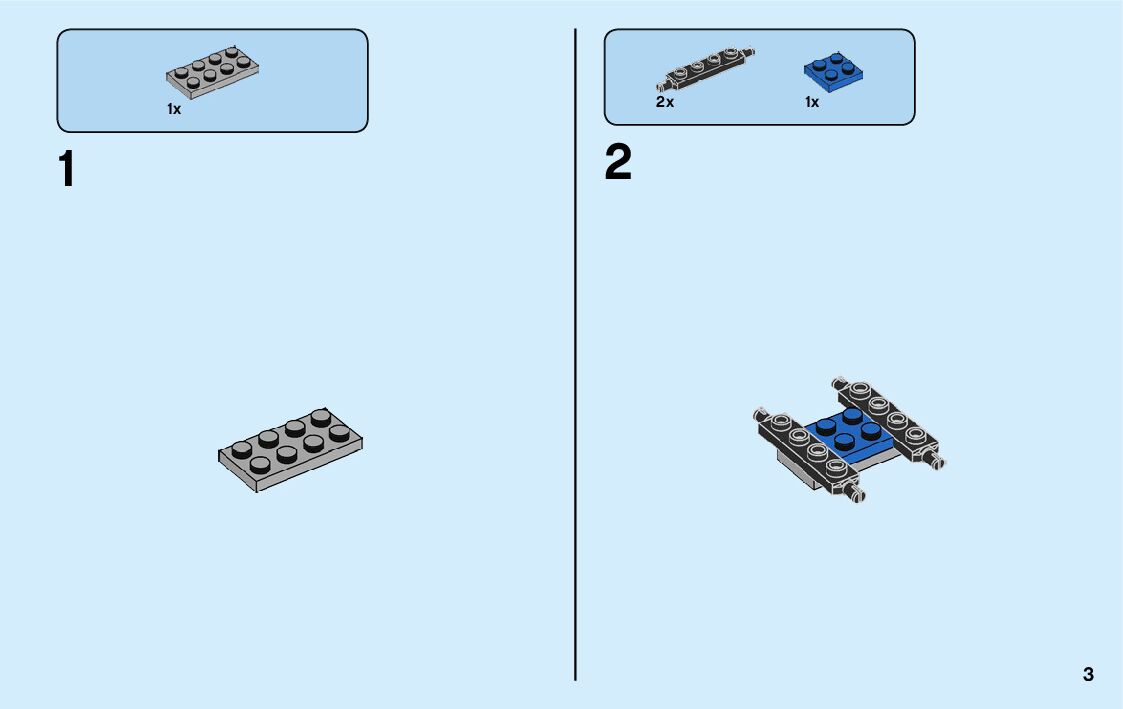 1x

1

2x

1x

2

3