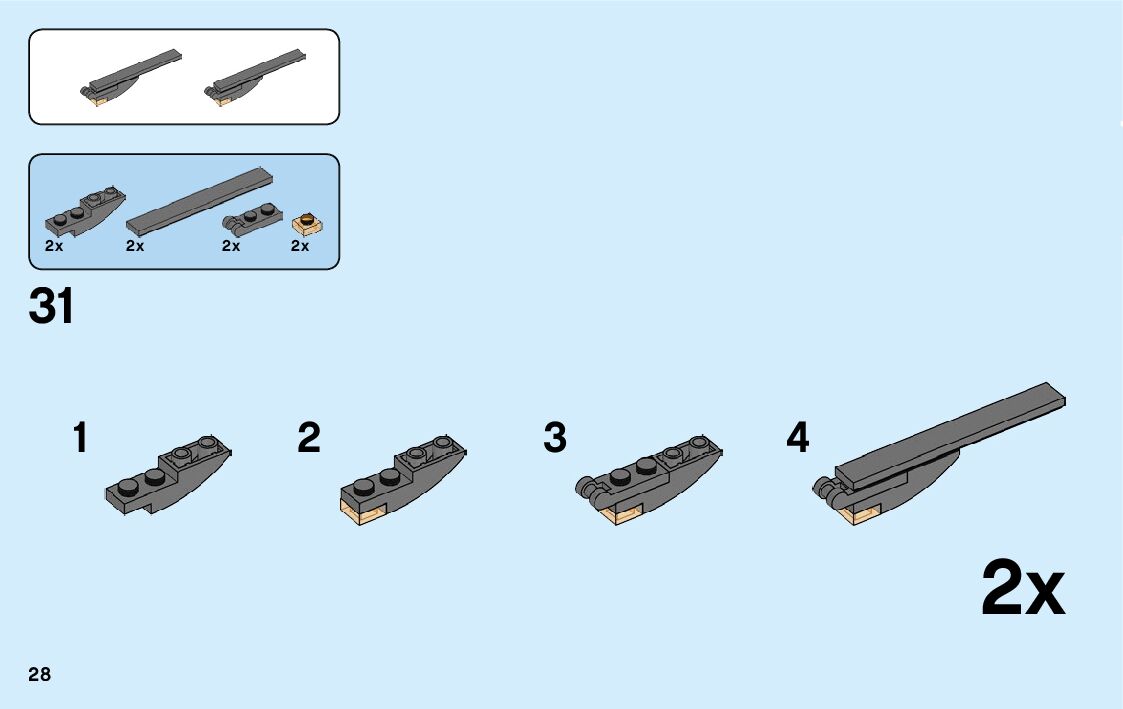 2x 2x 2x 2x

31

1

2

3

4

2x

28