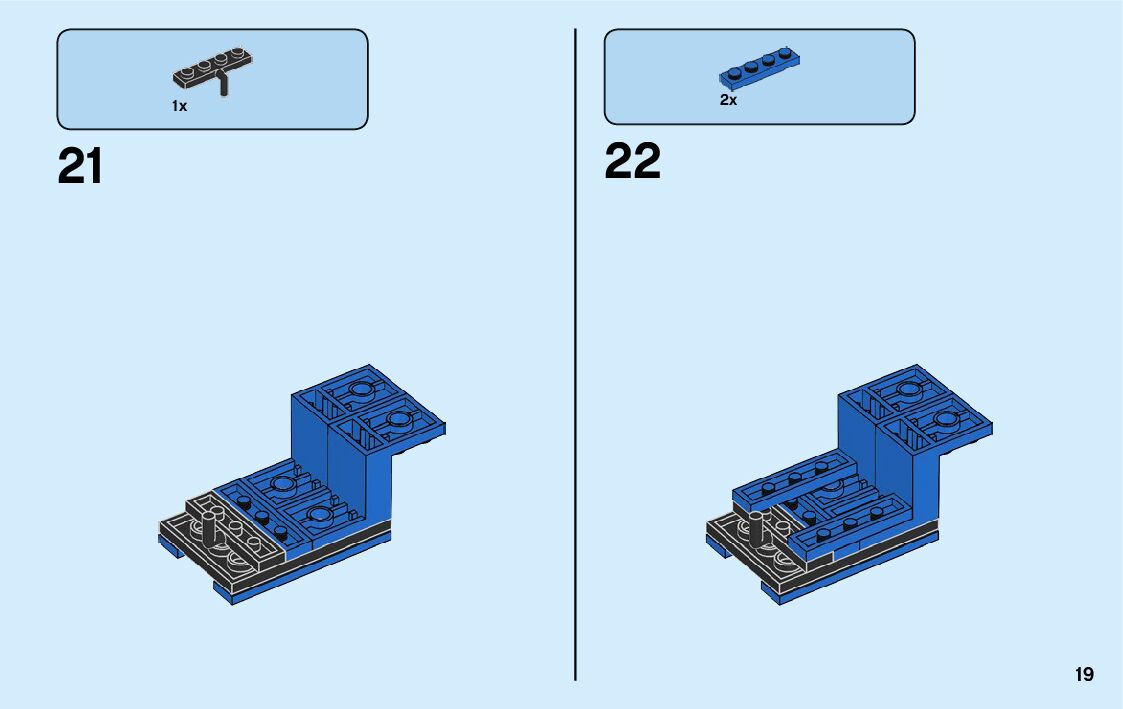 1x

21

2x

22

19