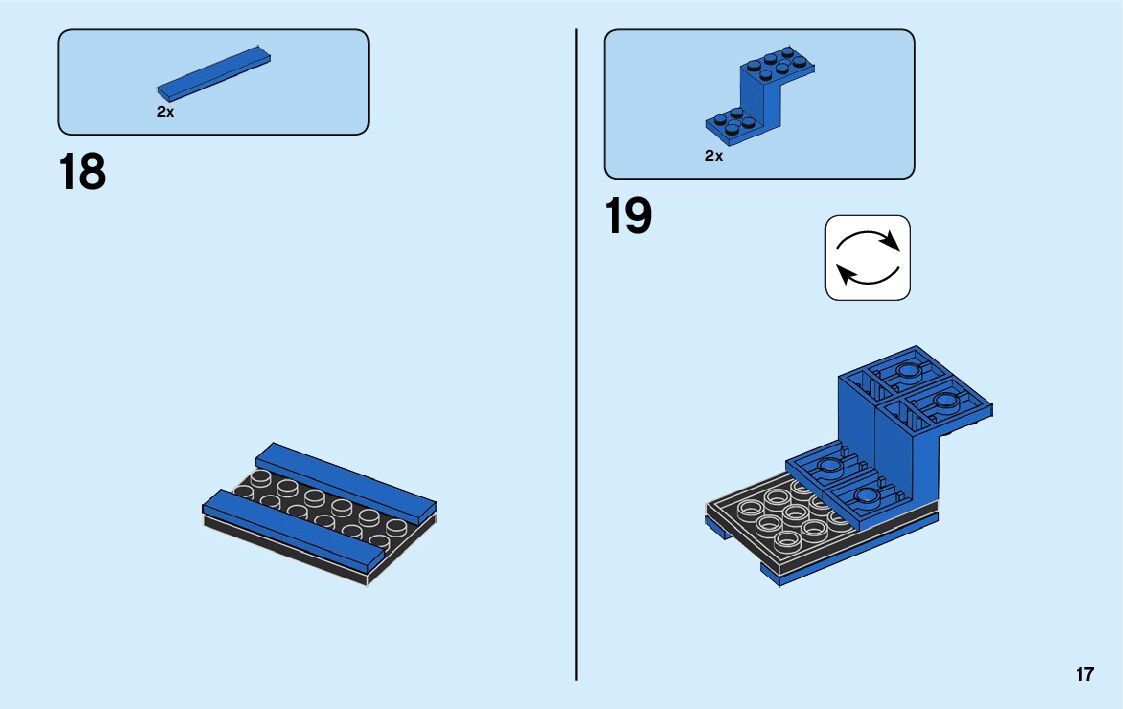 2x

18

2x

19

17