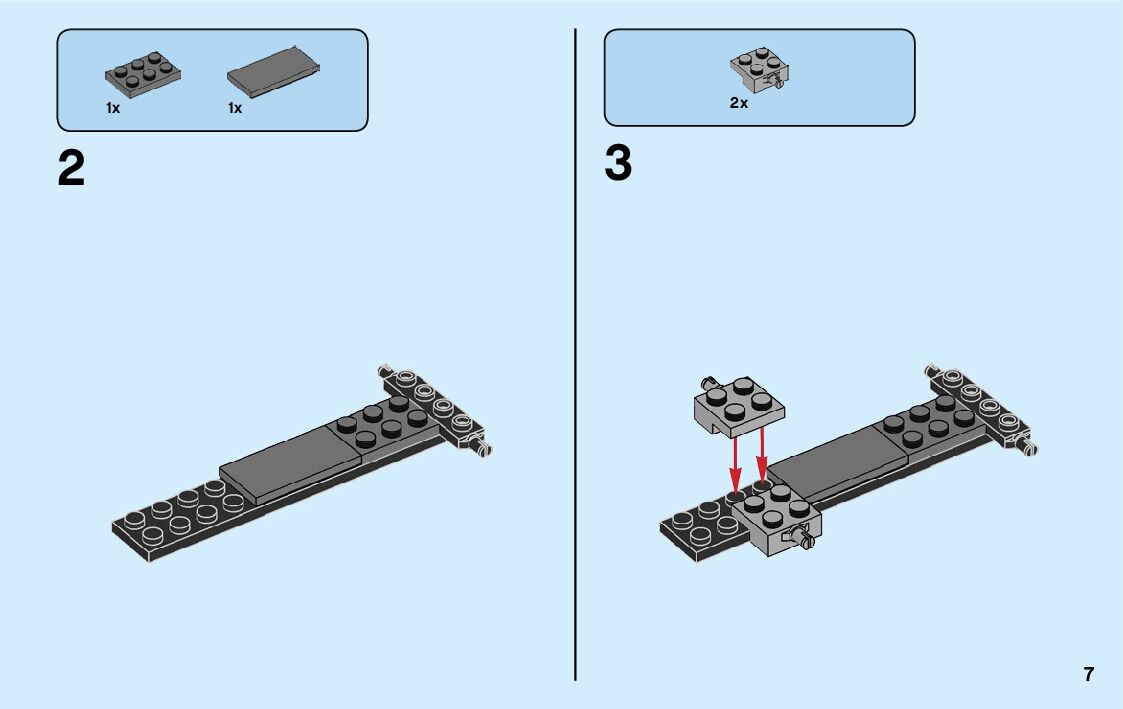 1x 1x

2

2x

3

7