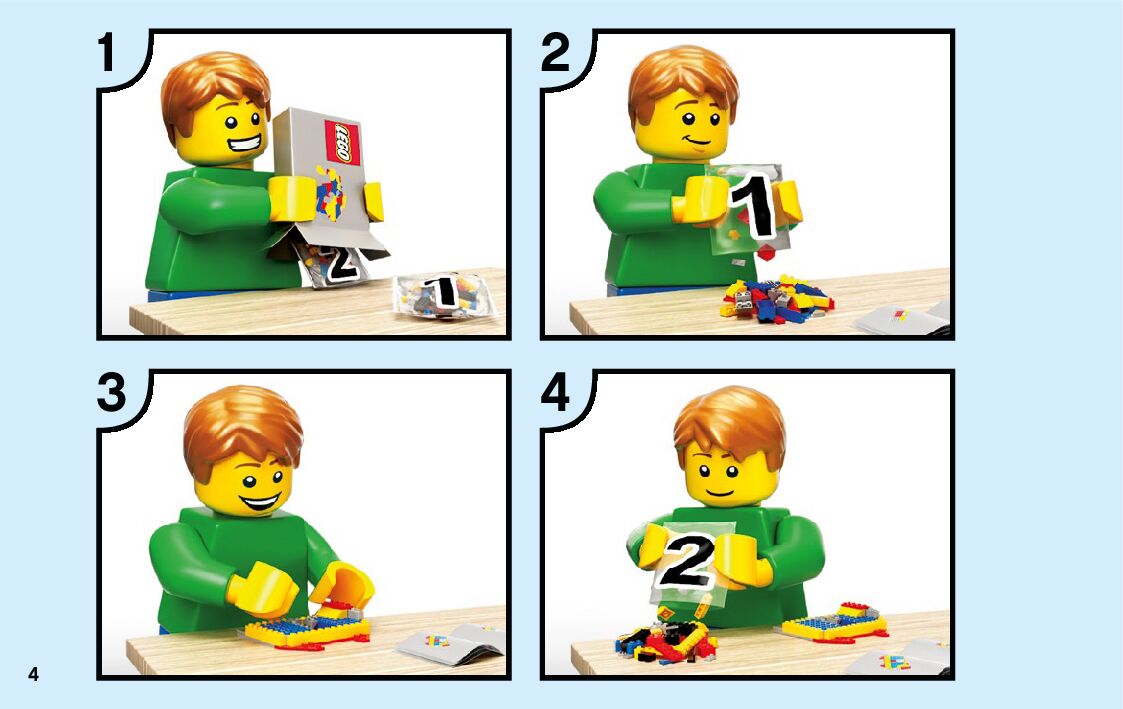 1
LEGO
2
1
2
1
3
4
2
4