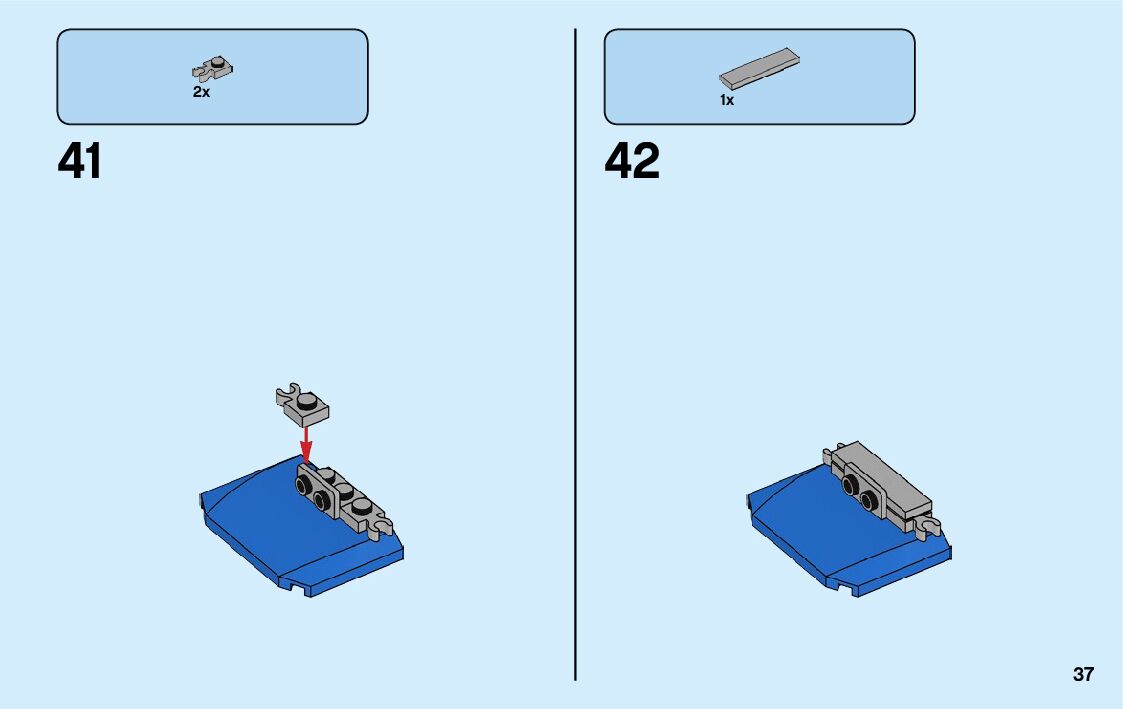 2x

41

1x

42

37