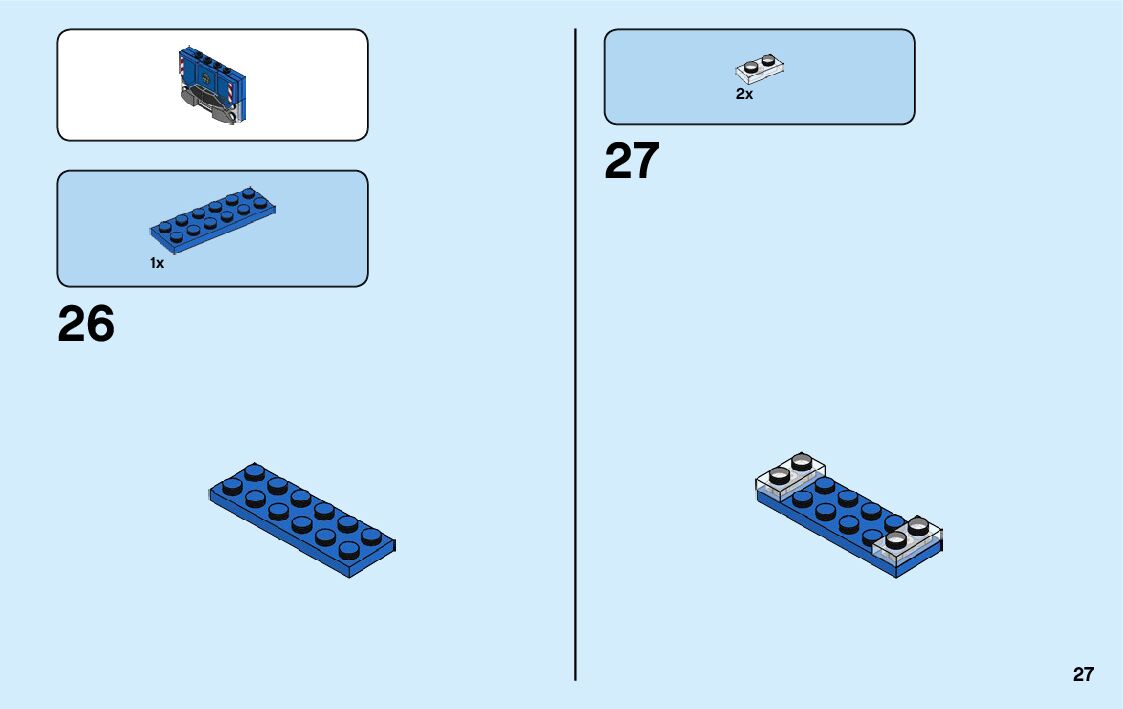 1x

26

2x

27

27