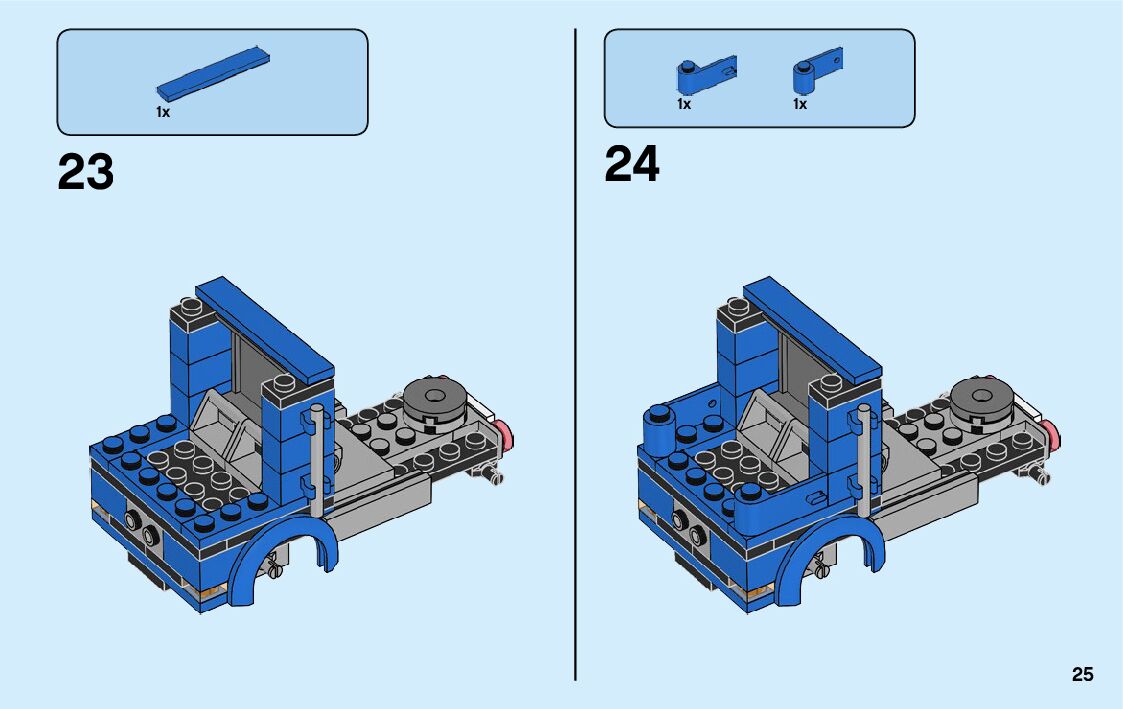 1x

23

1x 1x

24

25