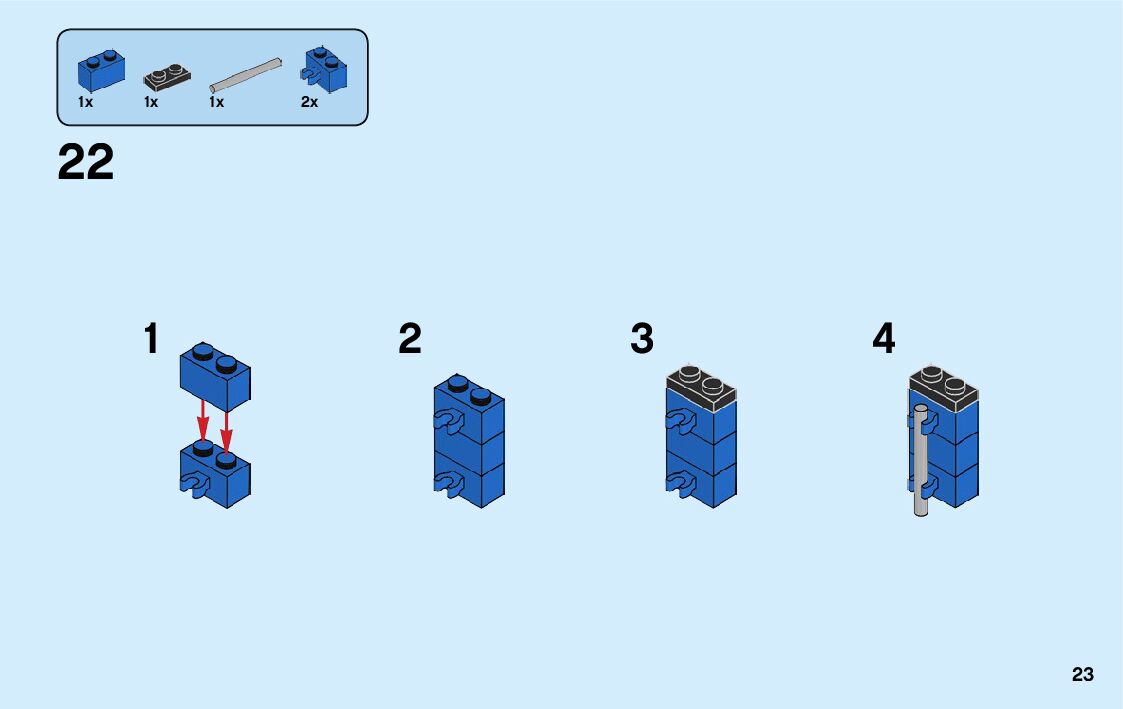 1x 1x 1x 2x

22

1

2

3

4

23