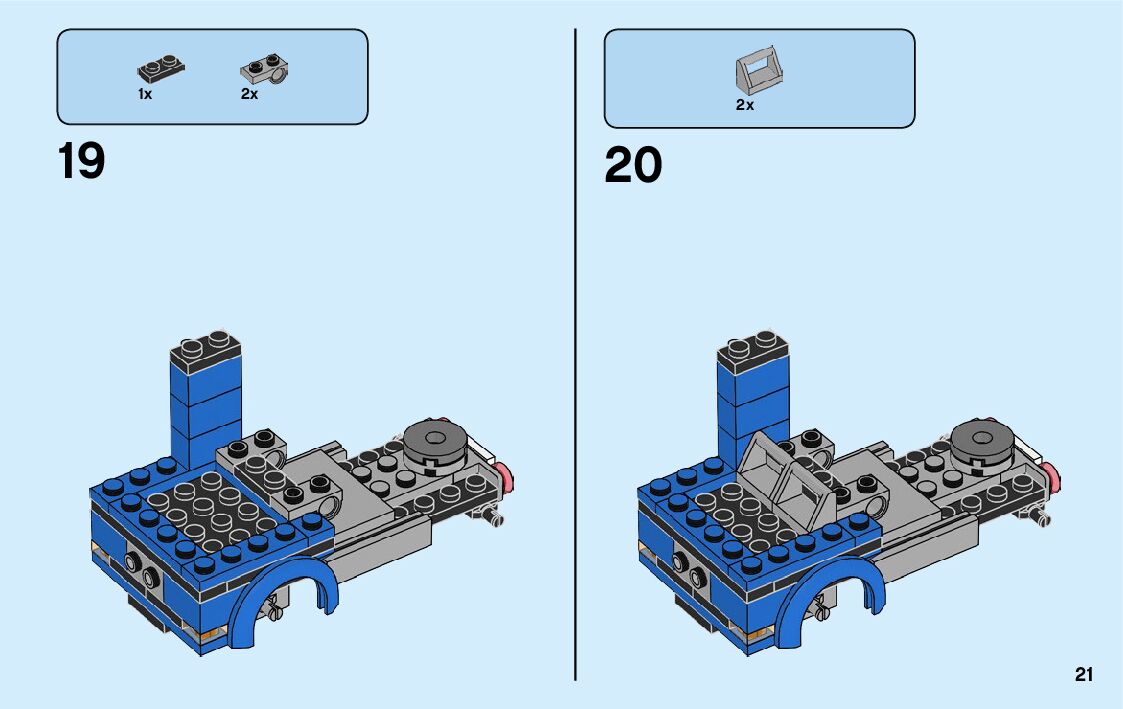 1x 2x

19

2x

20

21