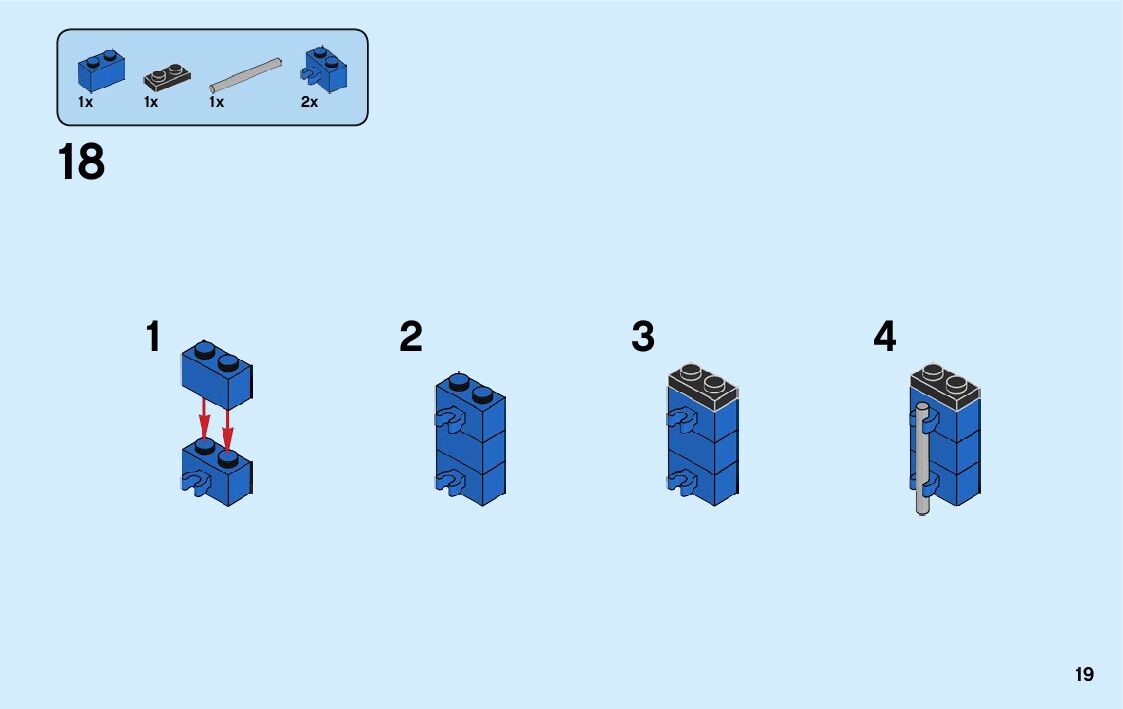 1x 1x 1x 2x

18

1

2

3

4

19