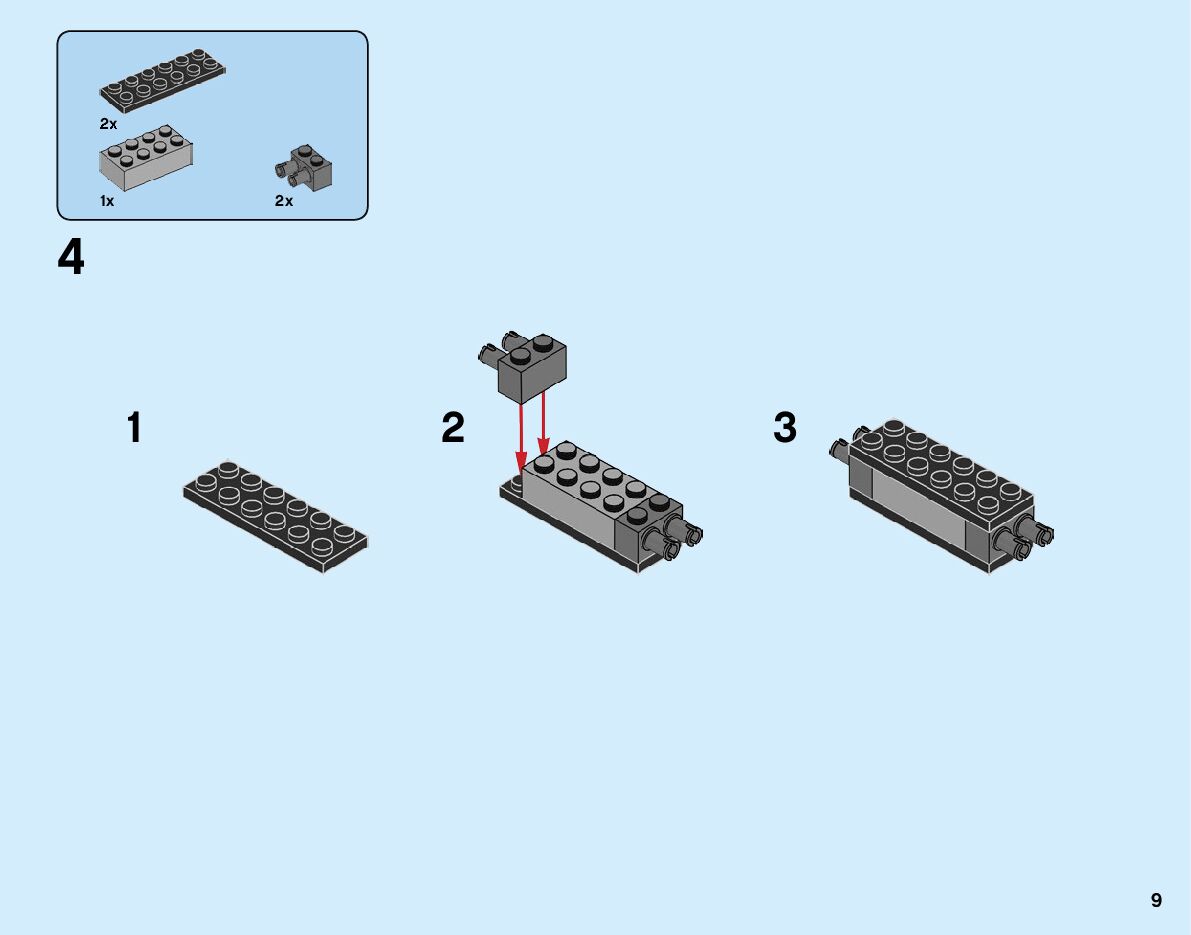 2x

1x

2x

4

1

2

3

9