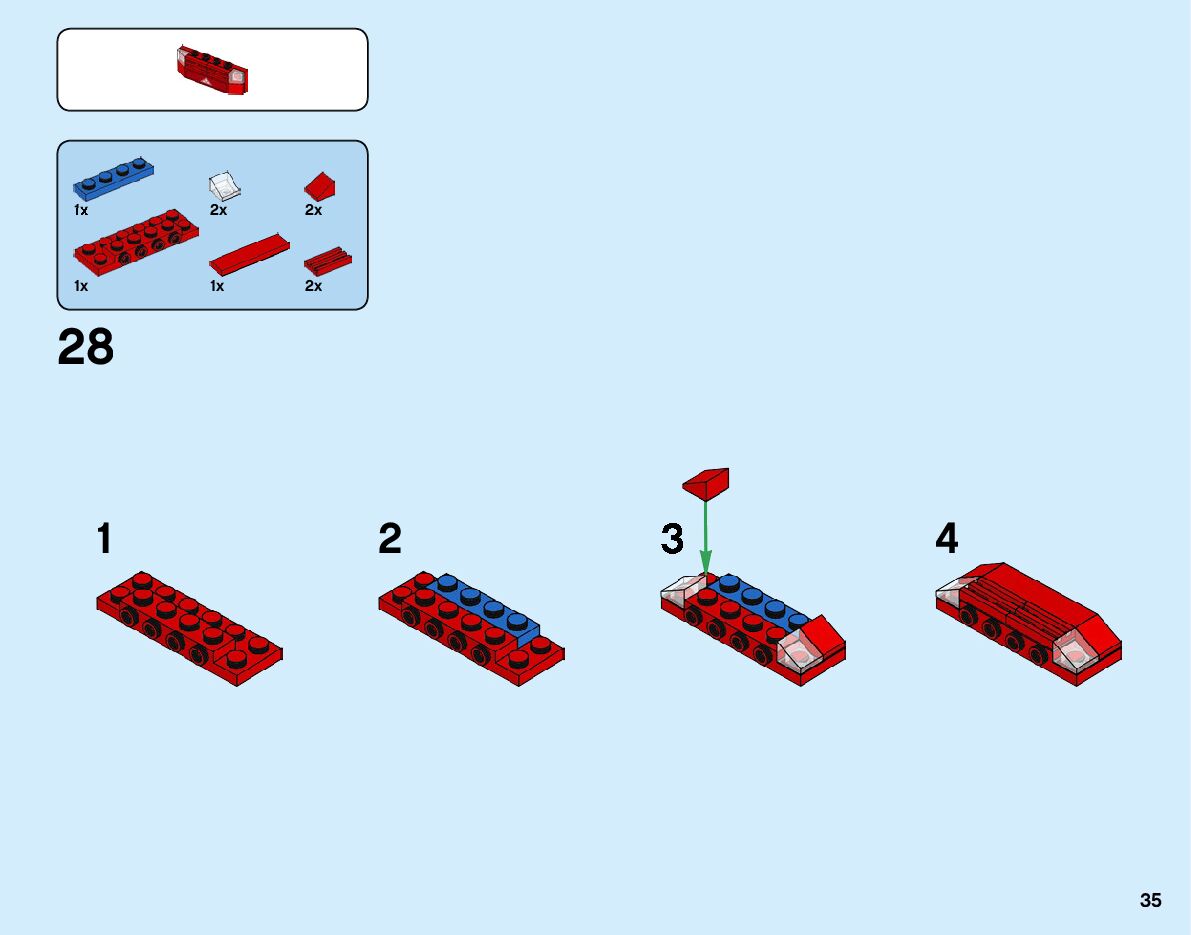 1x 2x 2x
1x 1x 2x

28

1

2

3

4

35