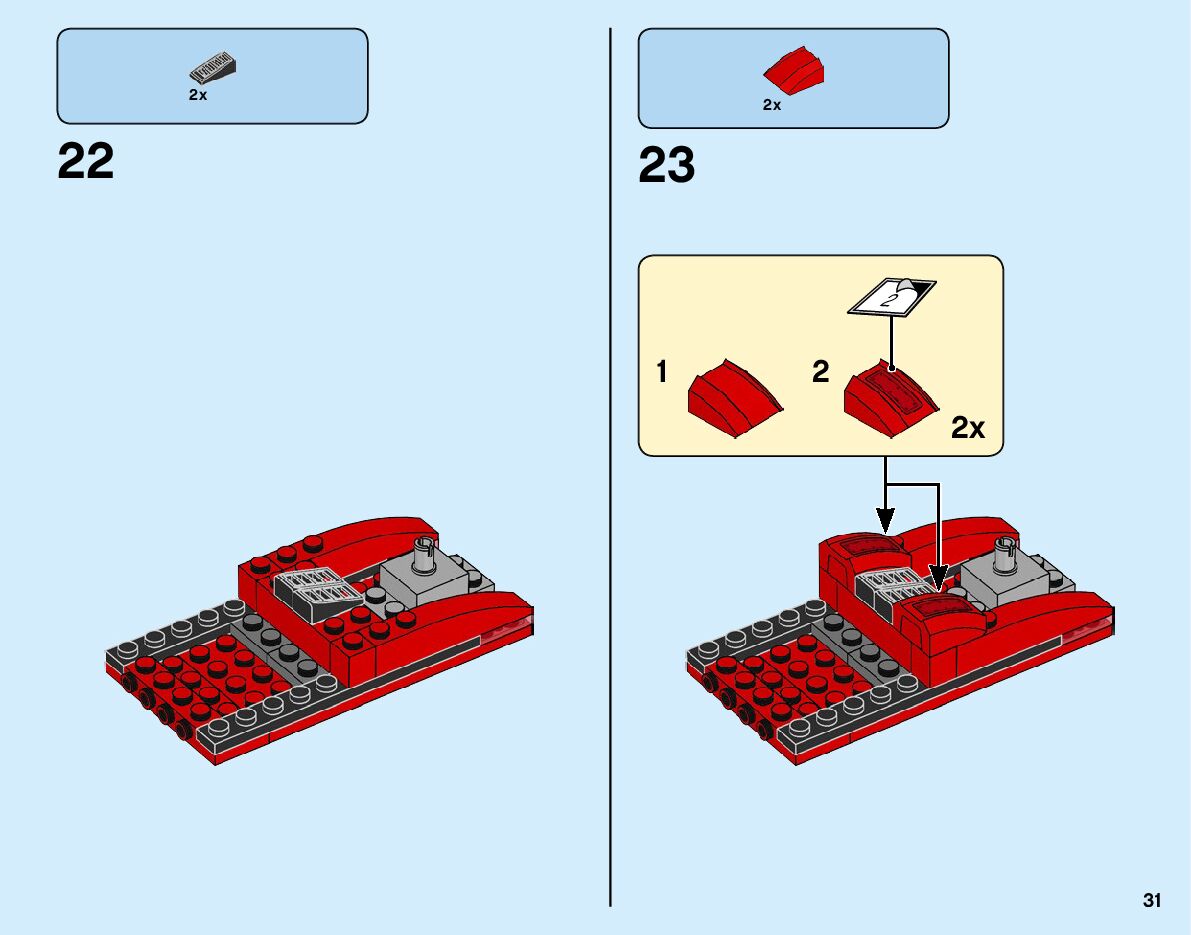 2x

22

2x

23

2

1

2

2x

31