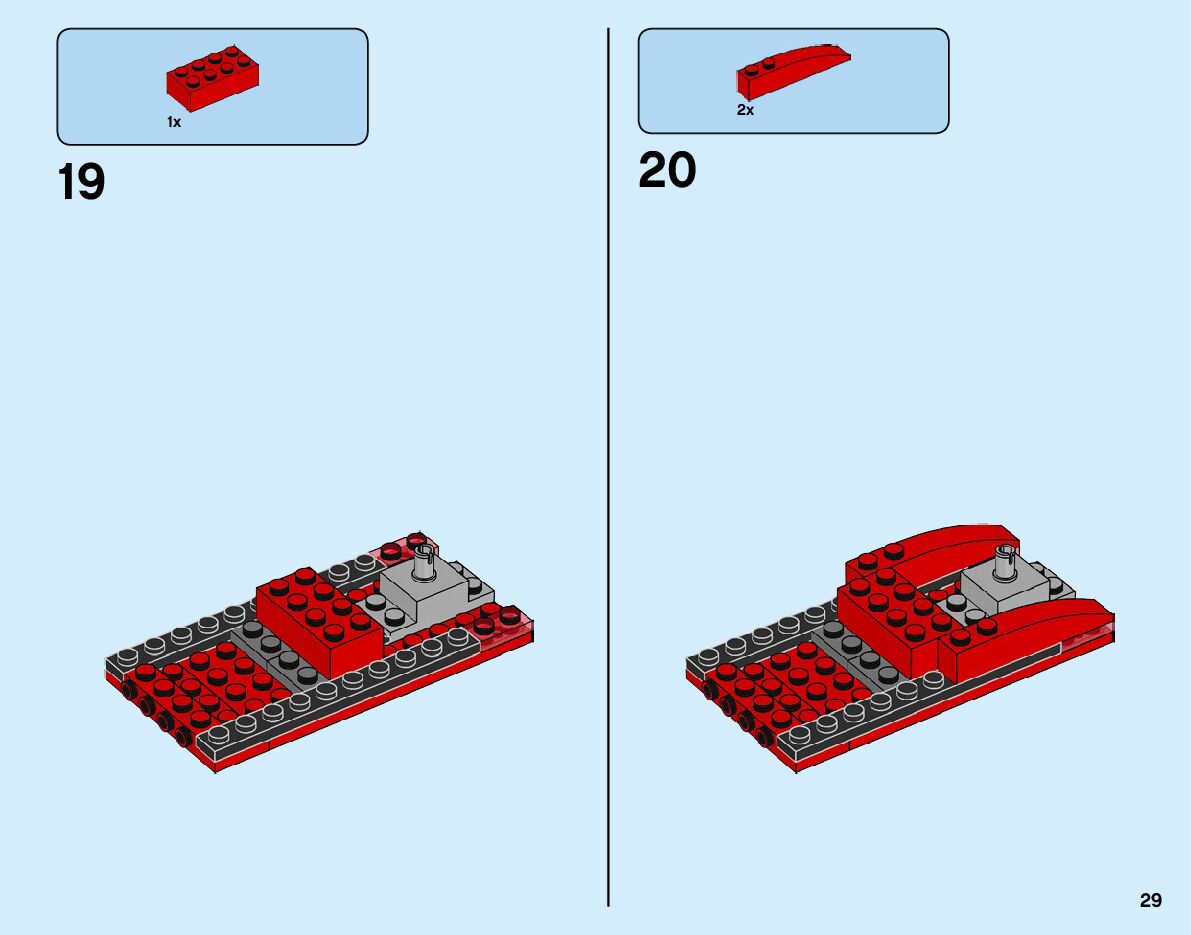 1x

19

2x

20

29