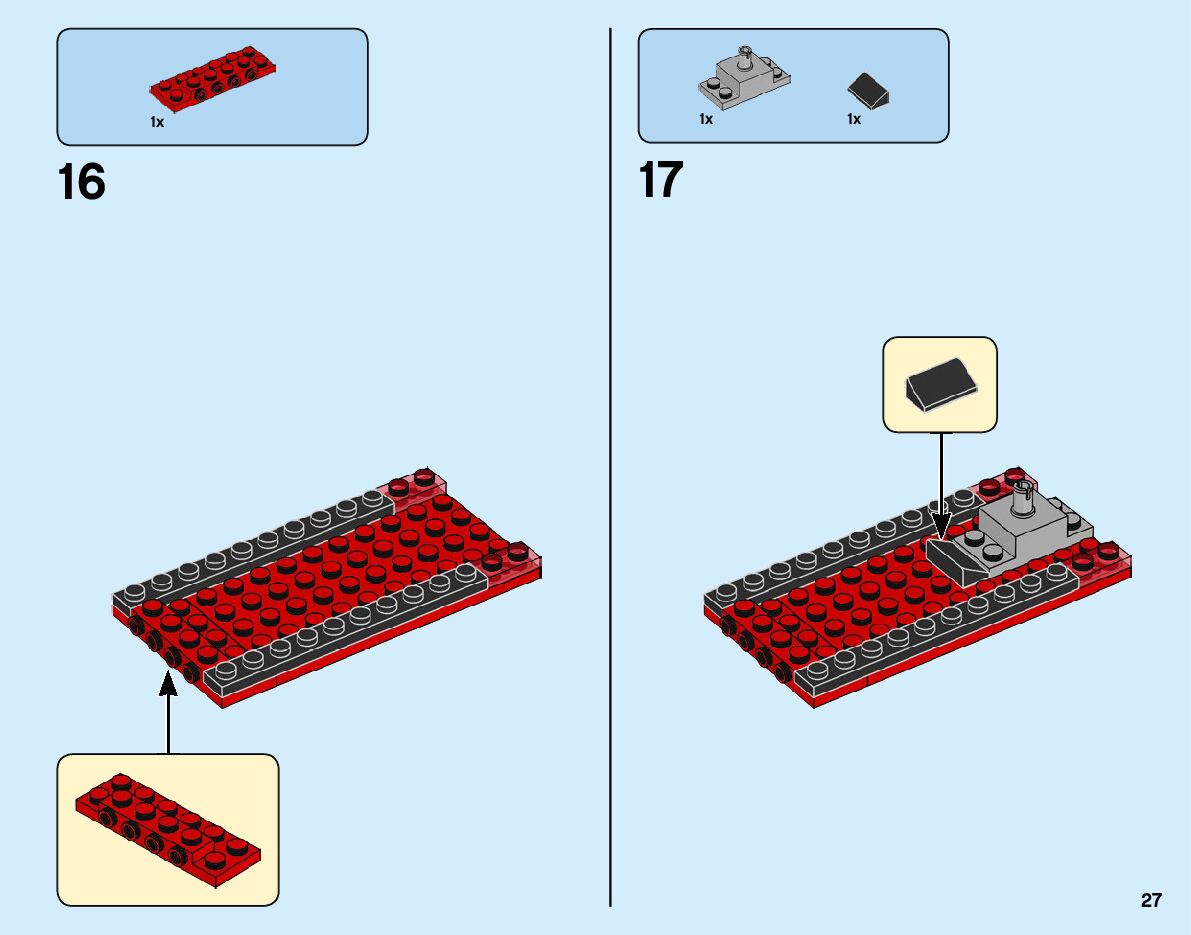 1x

16

1x

1x

17

27