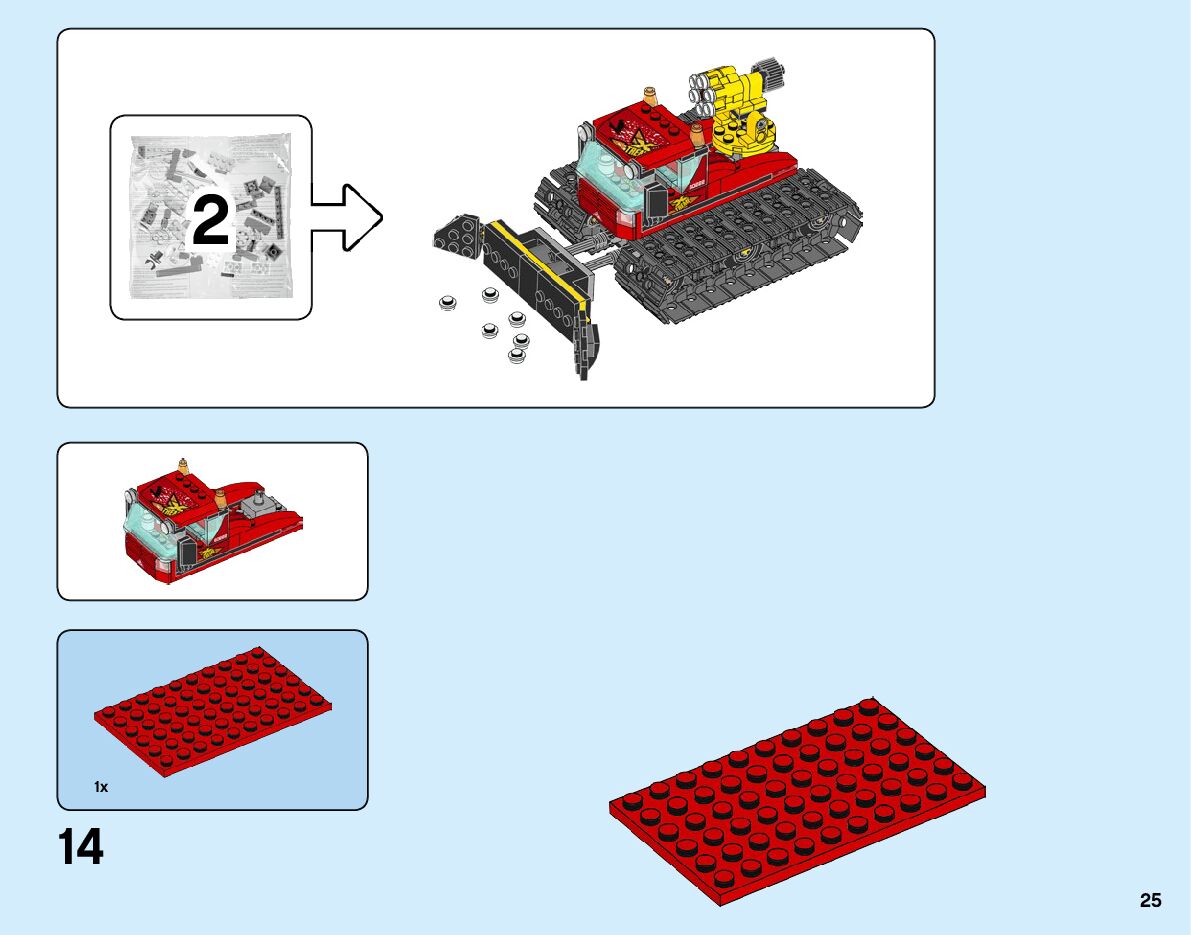 2

1x

14

25