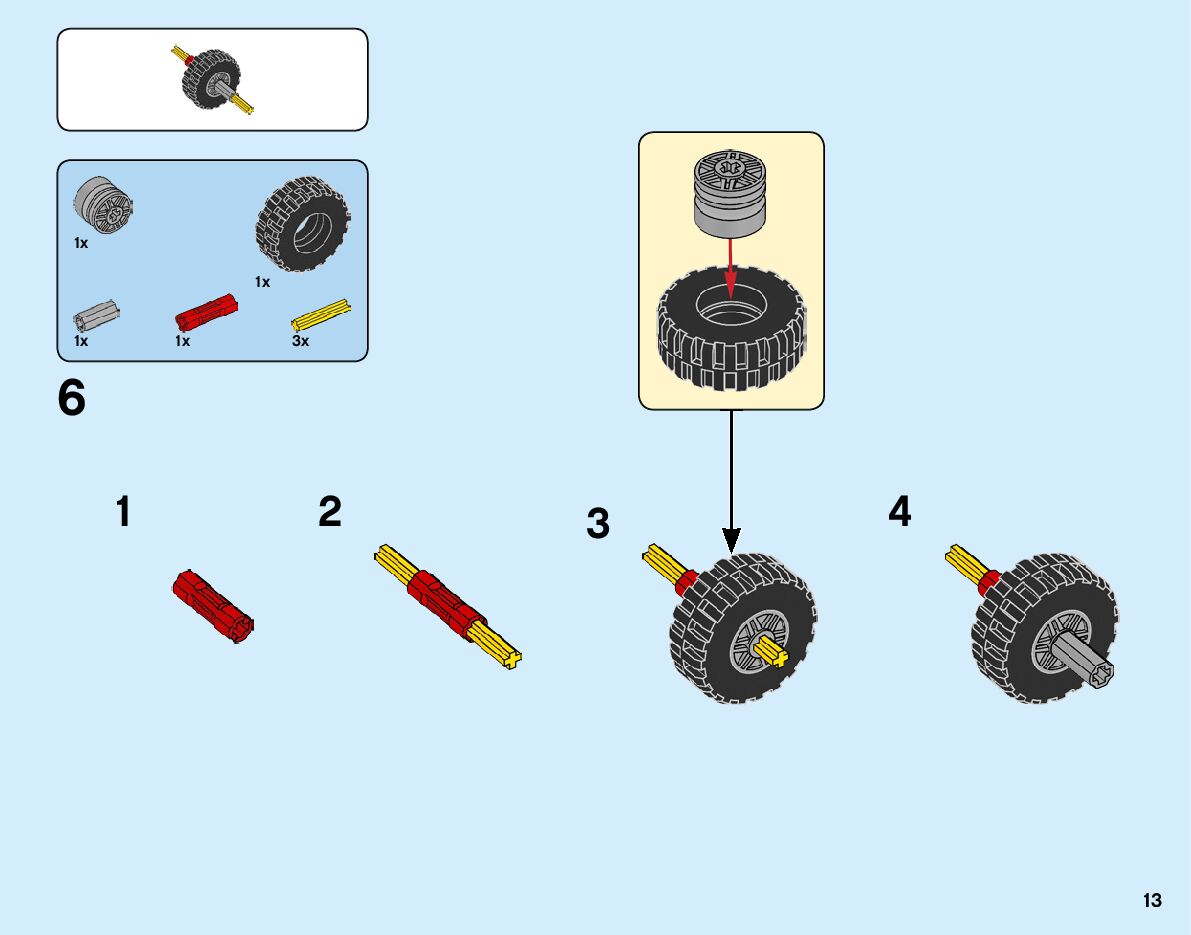 1x

1x

1x

1x

3x

6

1

2

3

4

13