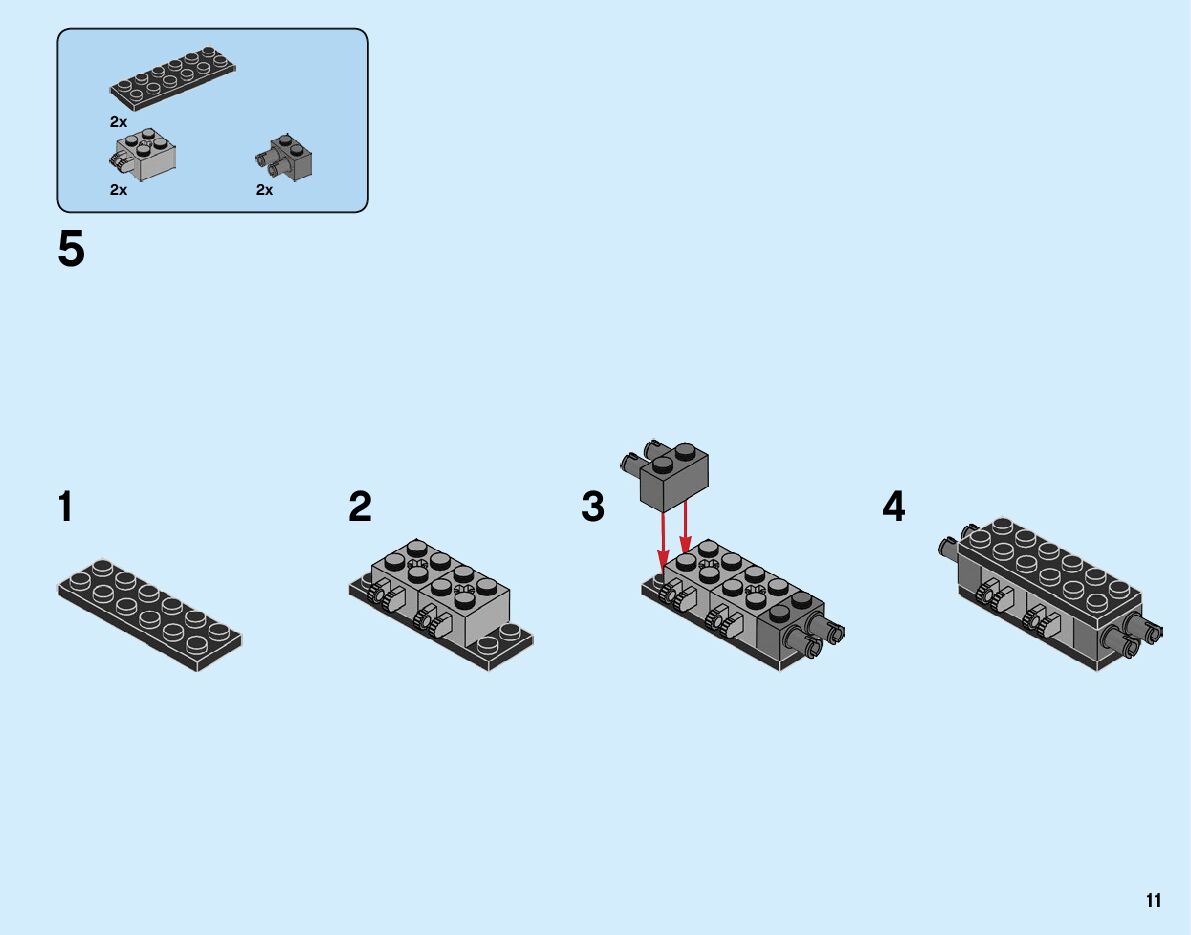 2x

2x

2x

5

1

2

3

4

11