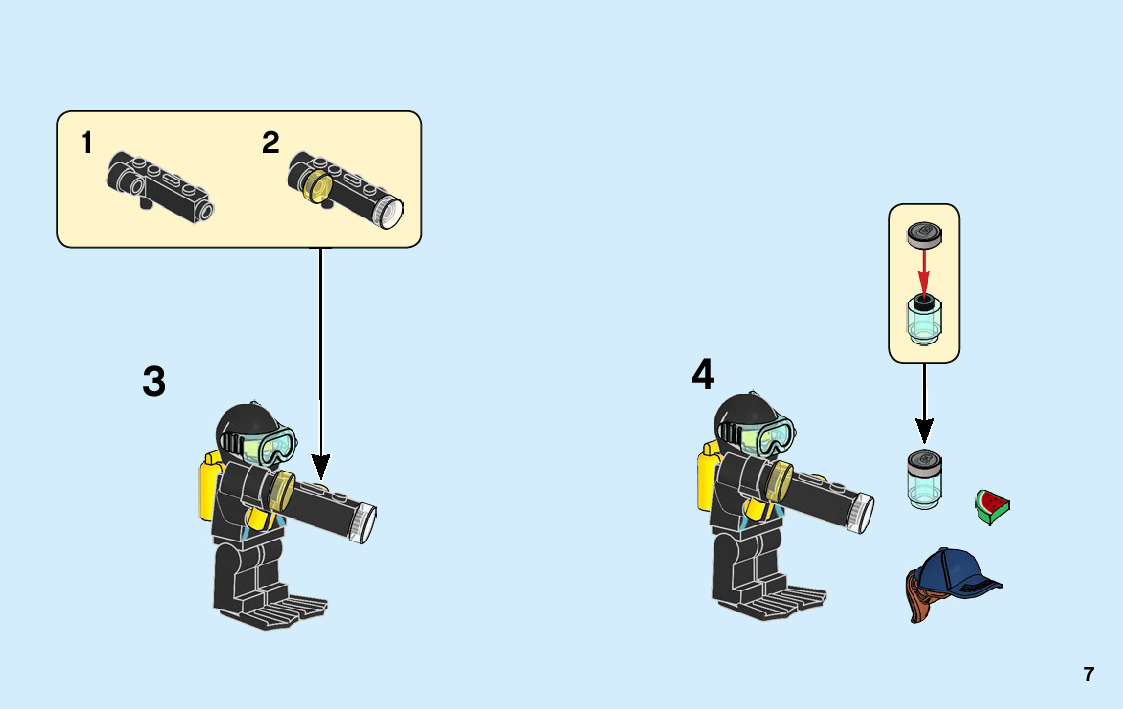 1

2

3

4

7