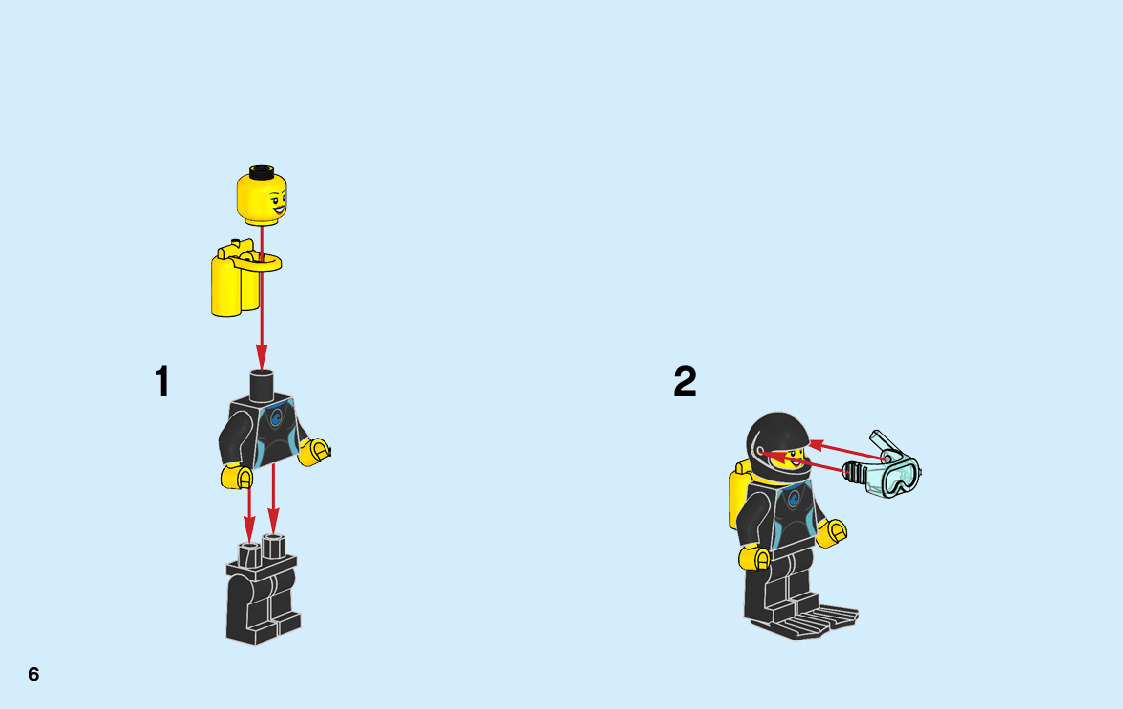 1

2

6