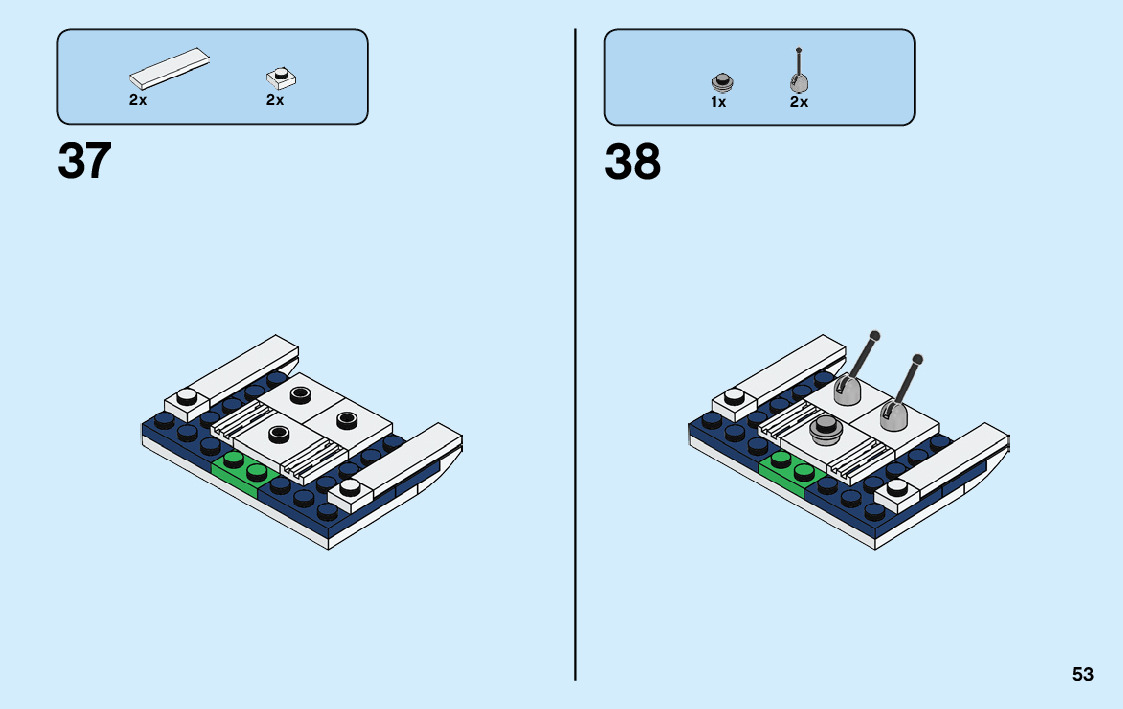 2x 2x

37

1x 2x

38

53