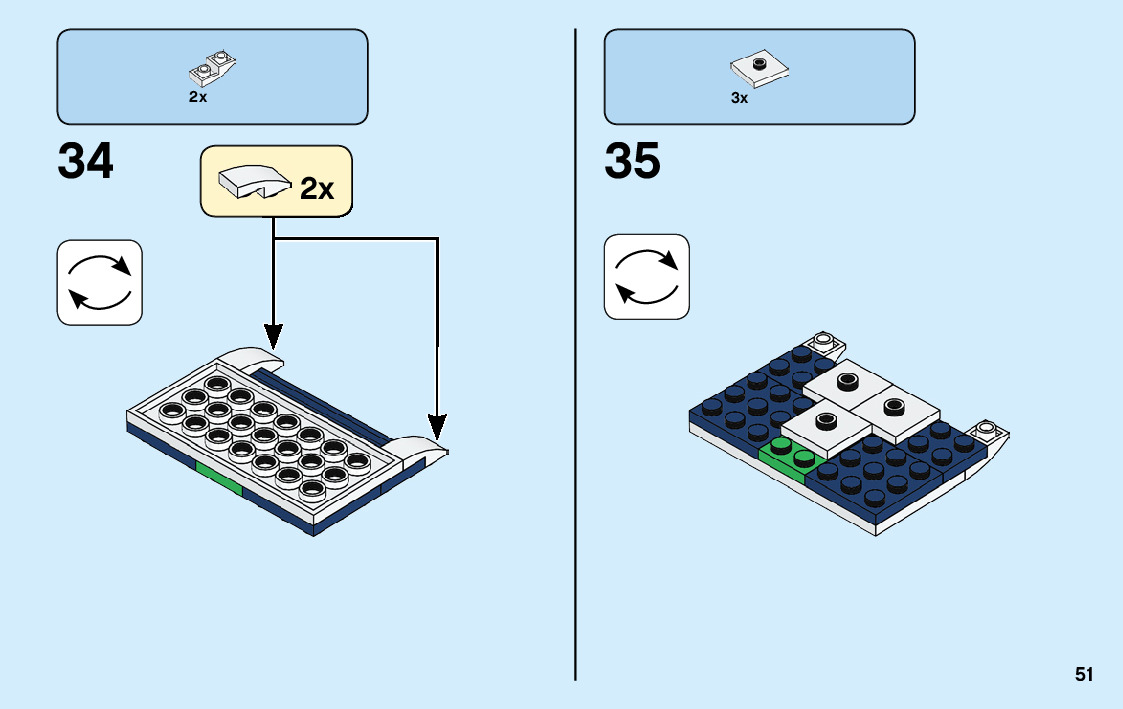 2x

34

2x

3x

35

51