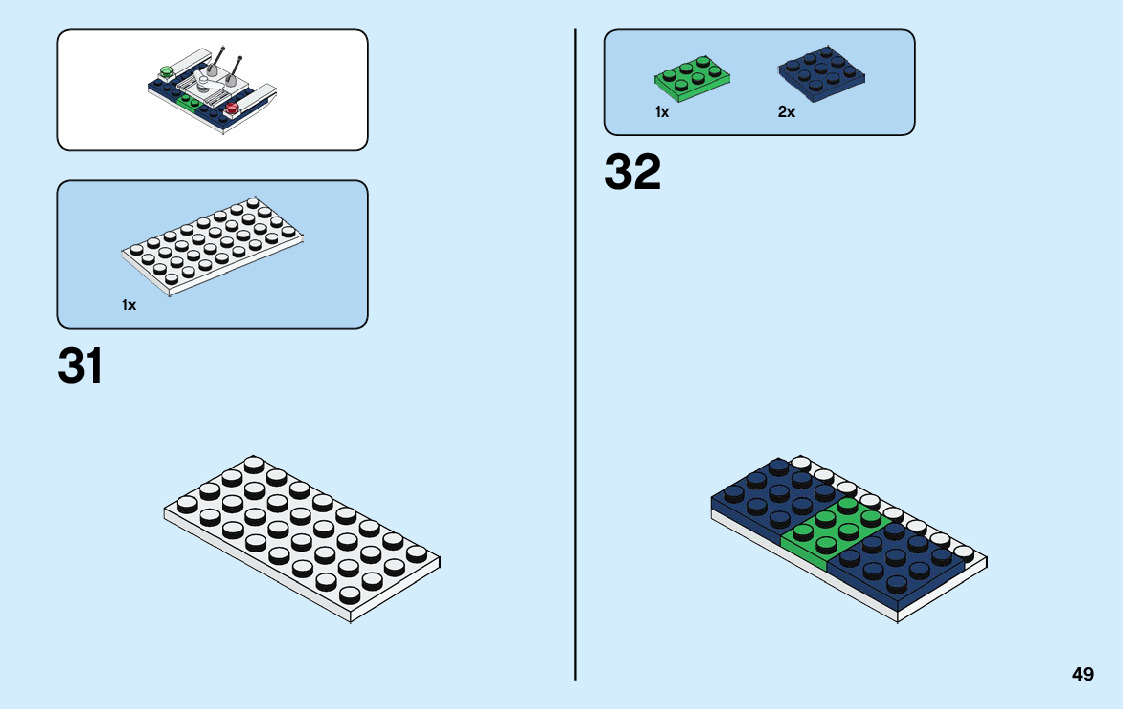 1x

31

1x

2x

32

49