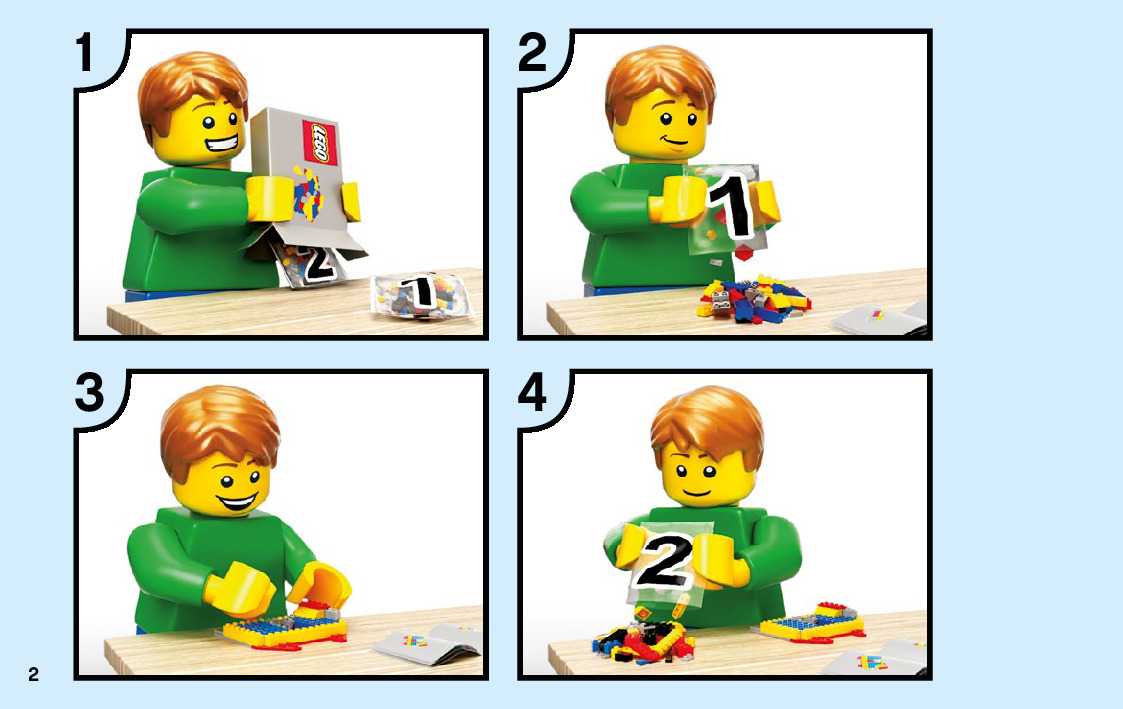 1

LEGO

2

1

2

1

3

4

2

2