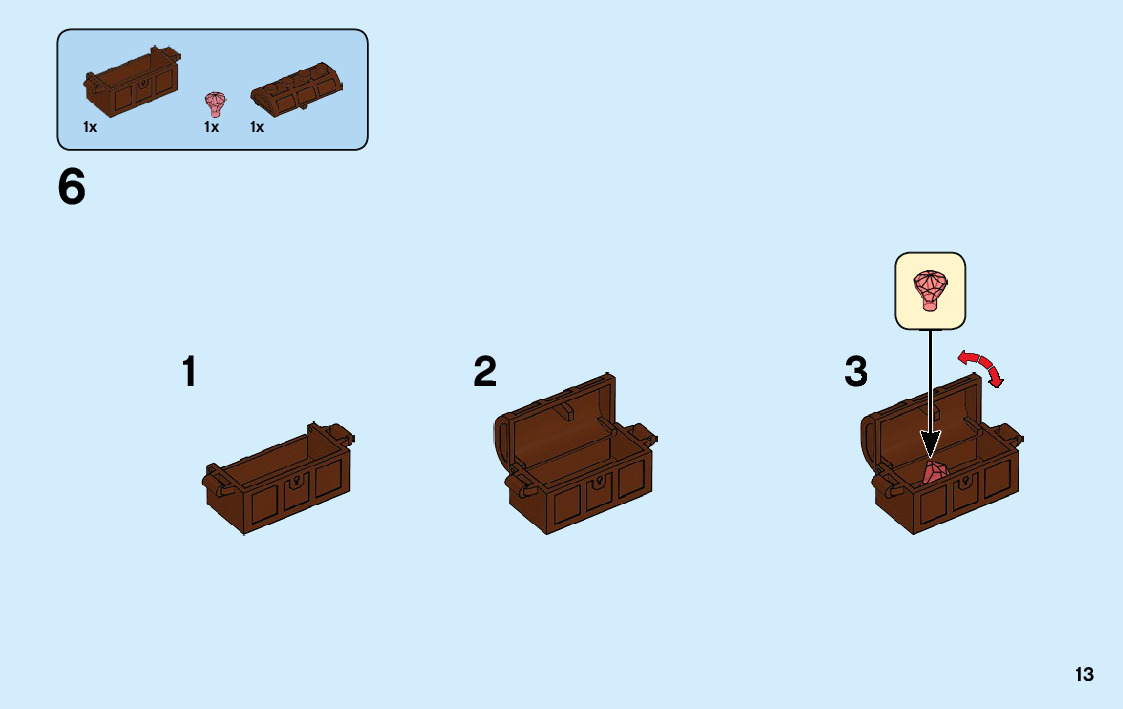 1x 1x 1x

6

1

2

3

13