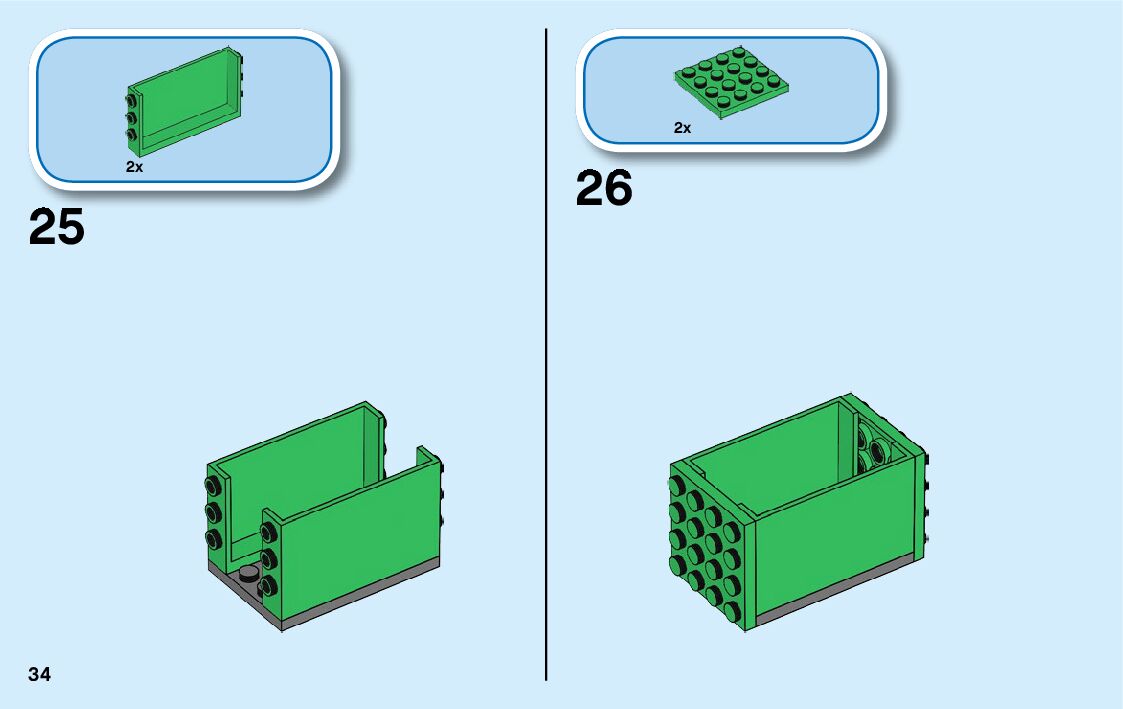 2x

25

2x

26

34