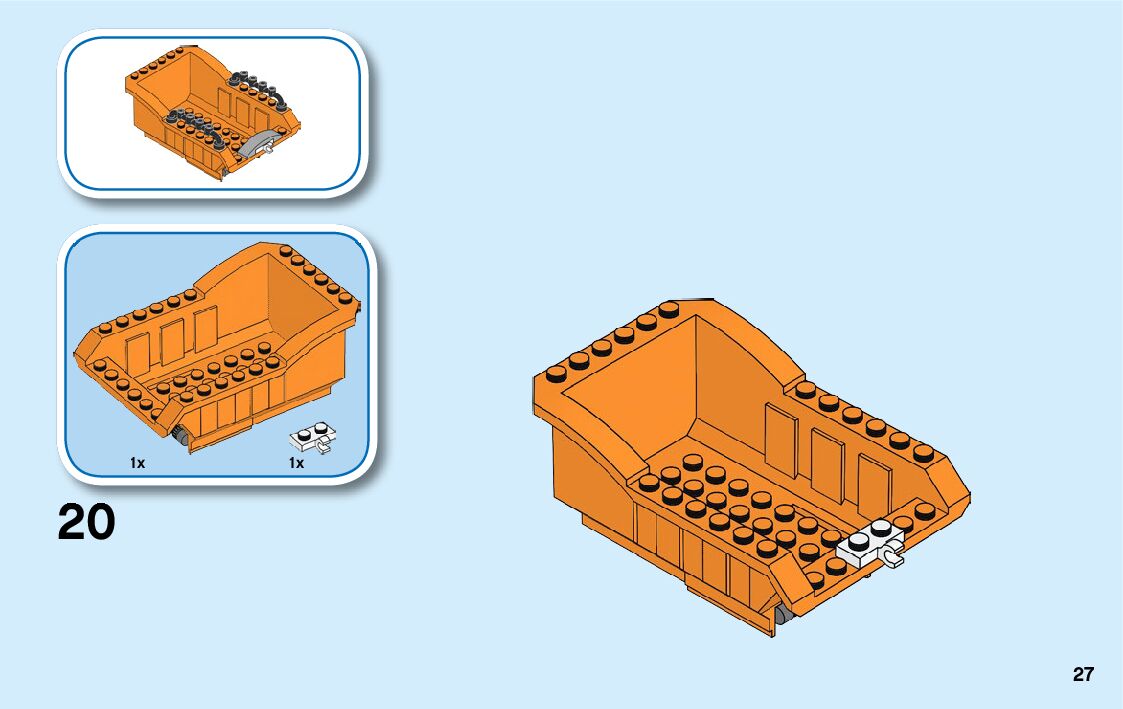 1x
1x

20

27