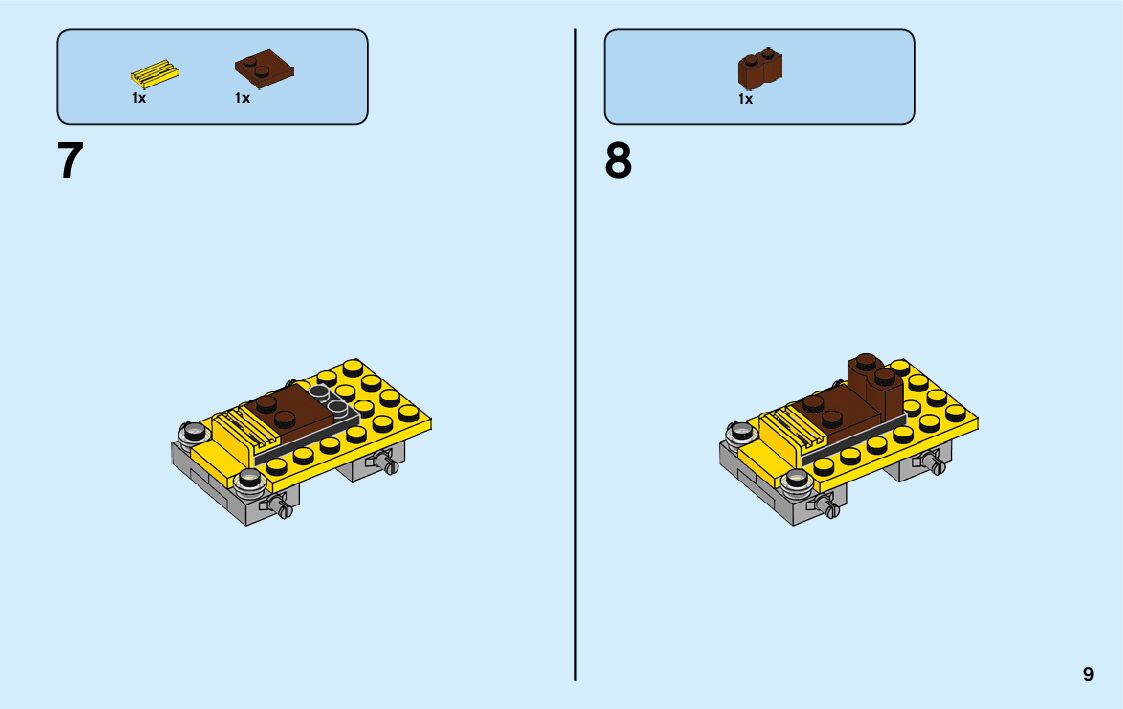 1x 1x

7

1x

8

9