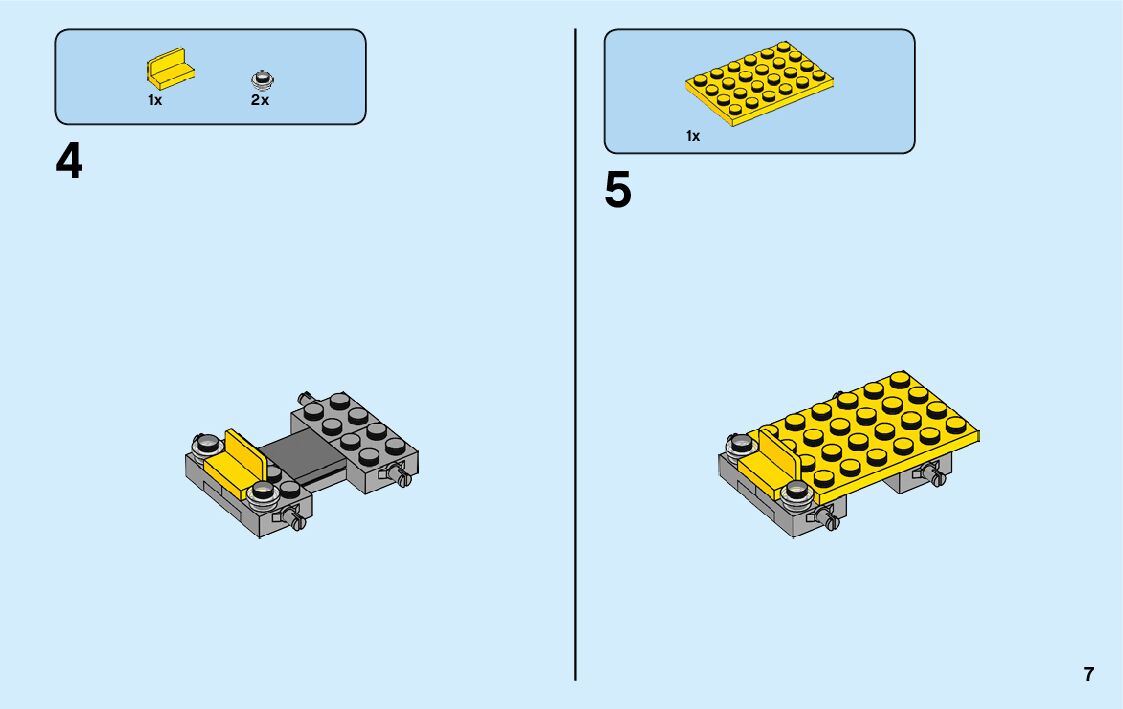 1x 2x

4

1x

5

7