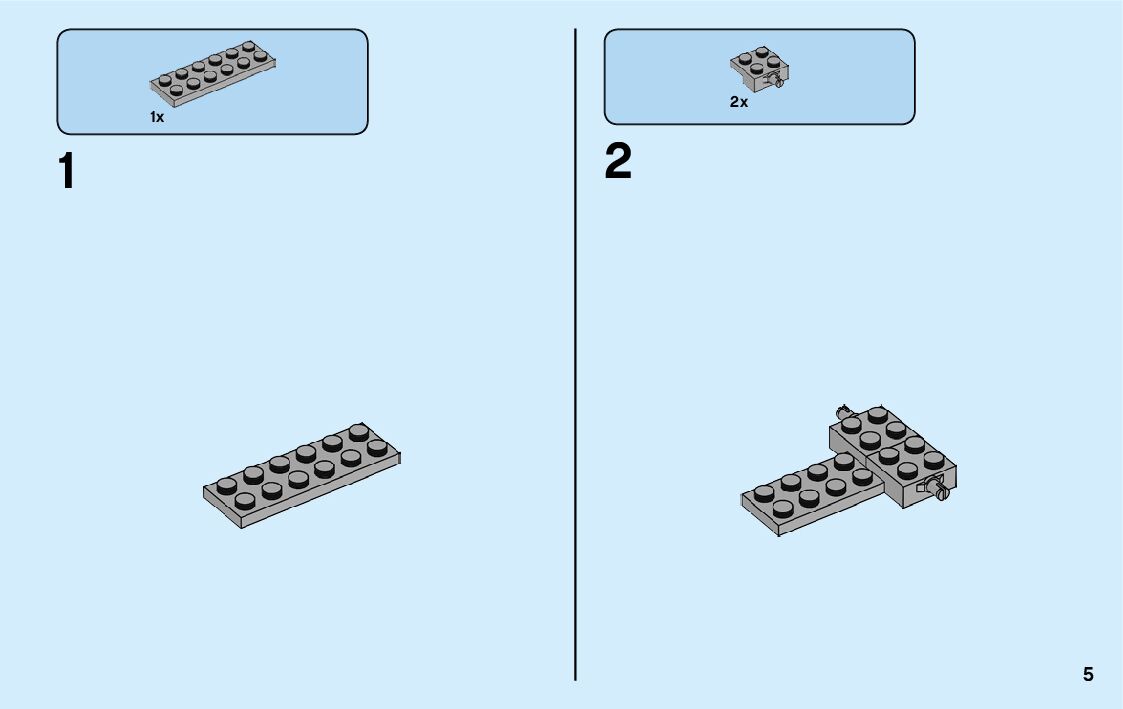 1x

1

2x

2

5