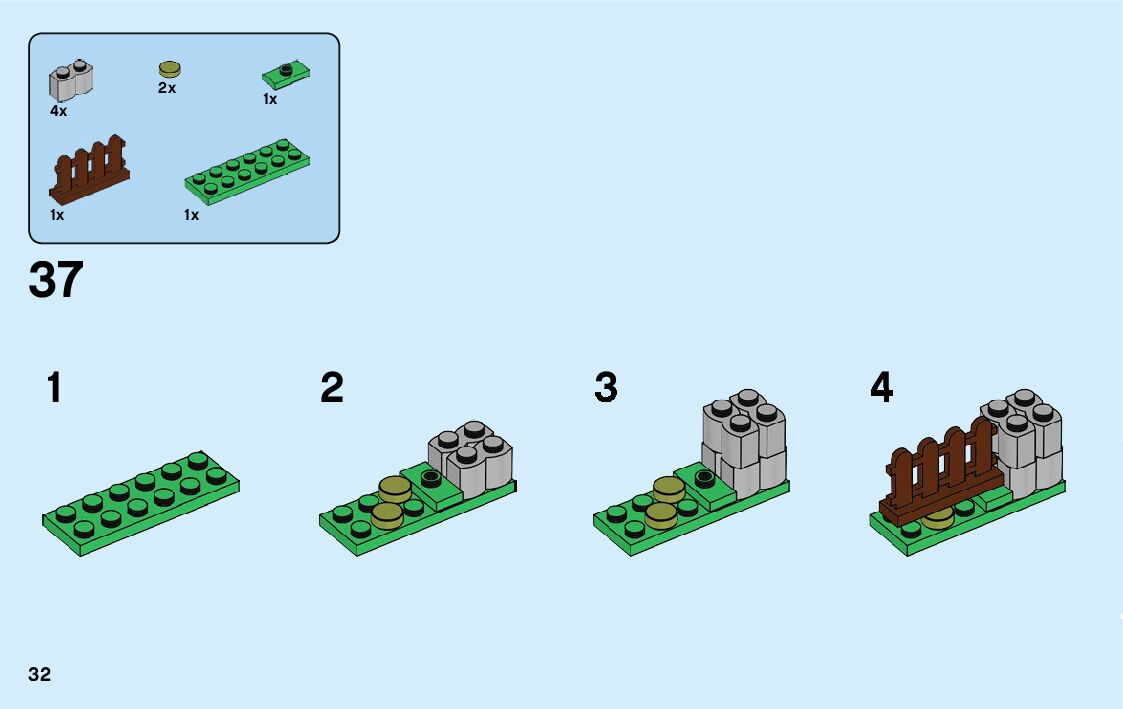 4x
2x
1x
1x
1x

37

1
2
3
4

32