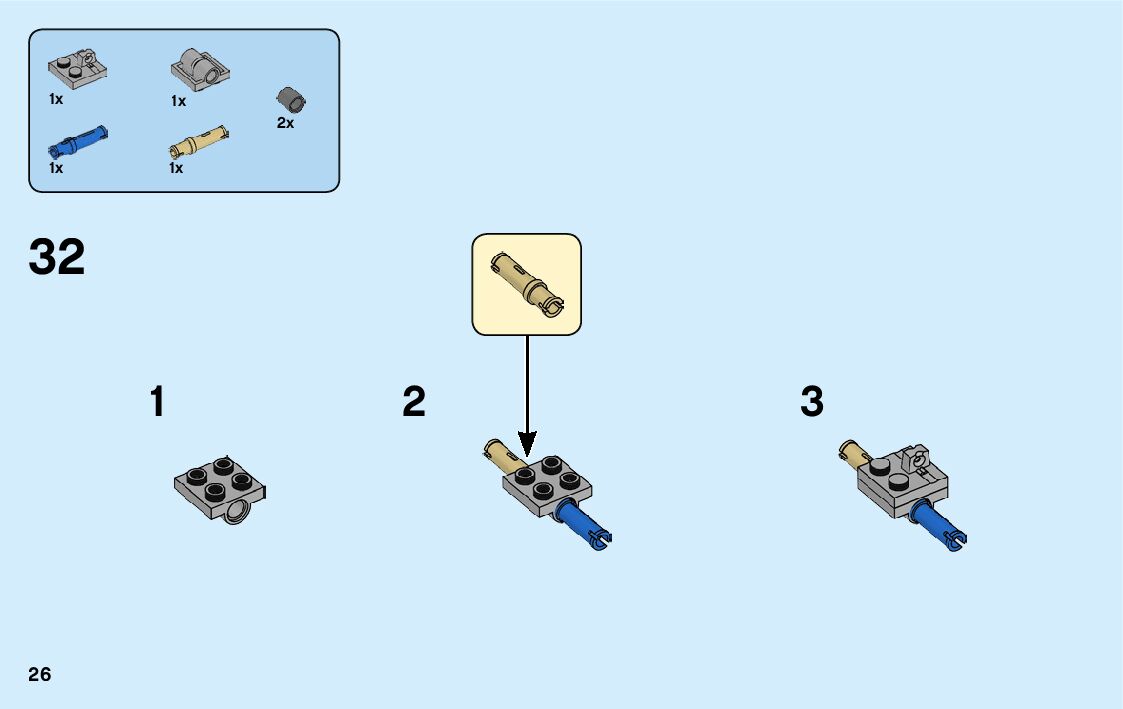 1x
1x
2x
1x
1x

32

1

2

3

26