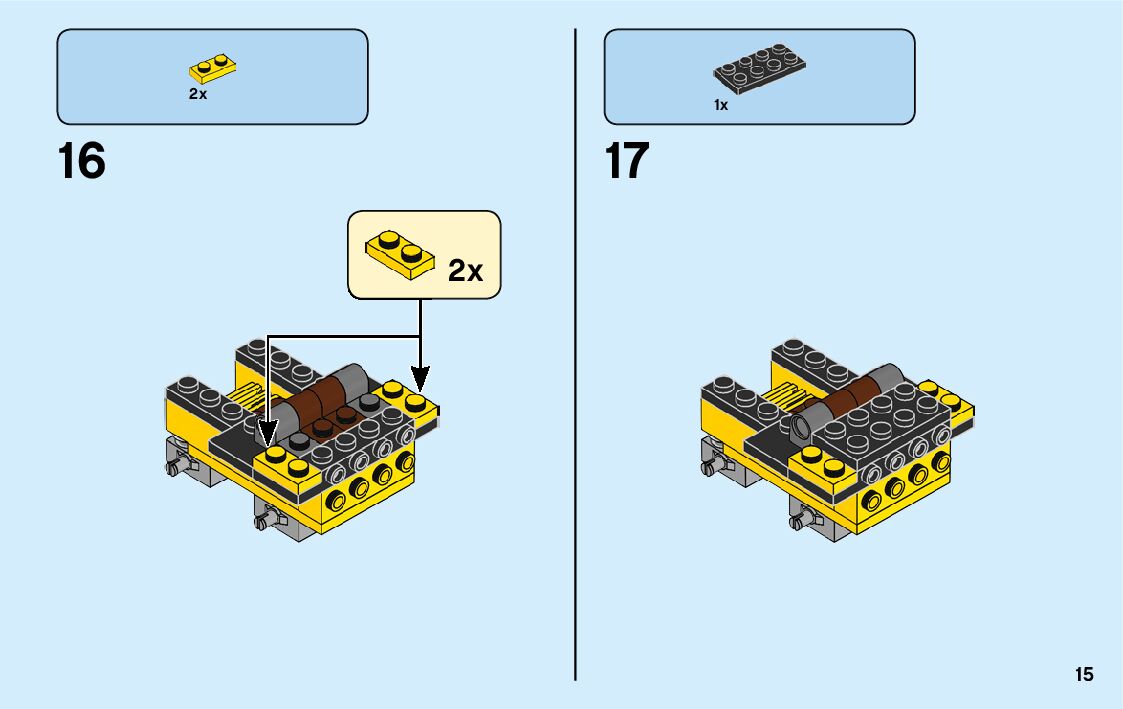 2x

16

2x

1x

17

15